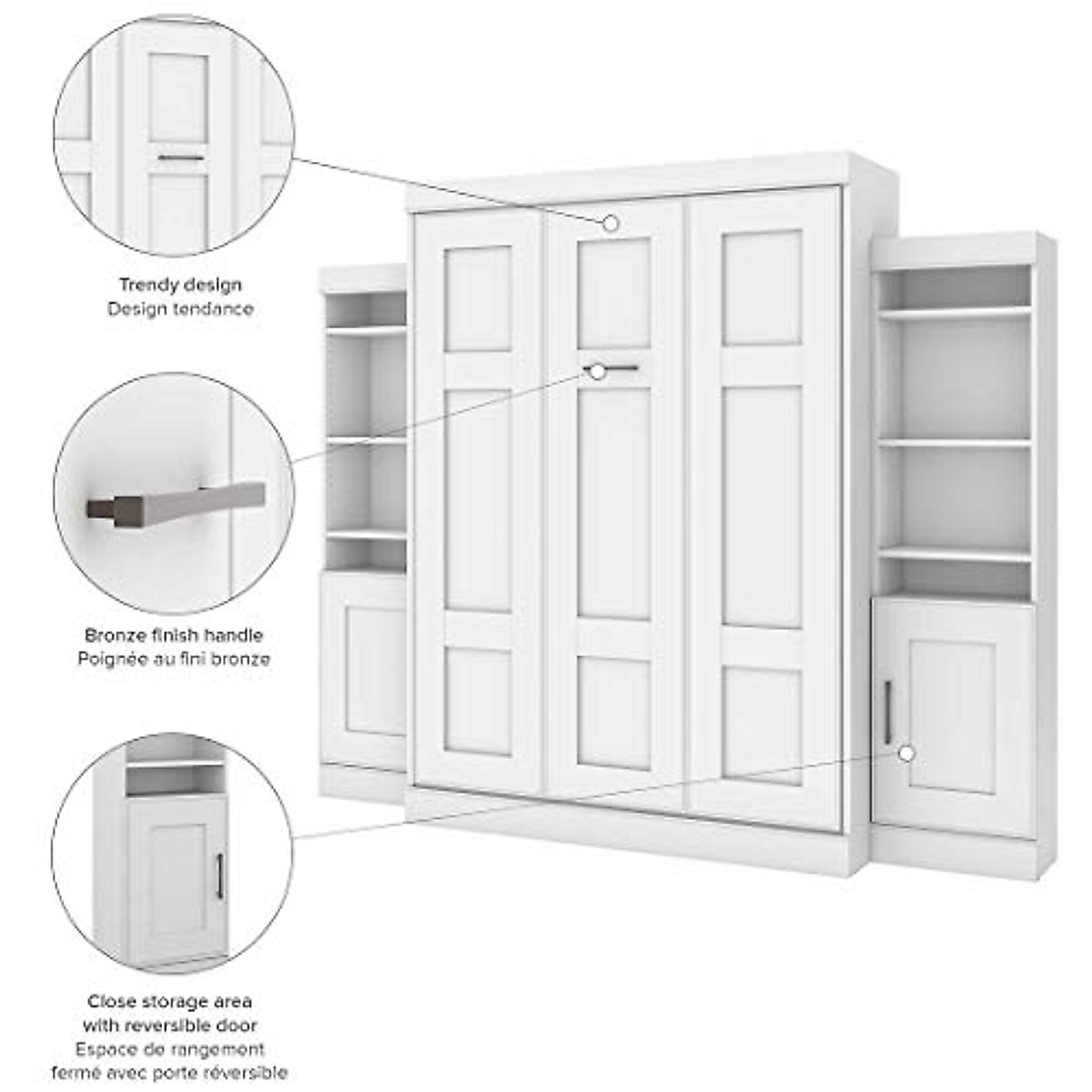 Trendy design
Design tendance

Bronze finish handle
Poignée au fini bronze

Close storage area
with reversible door
Espace de rangement
fermé avec porte réversible