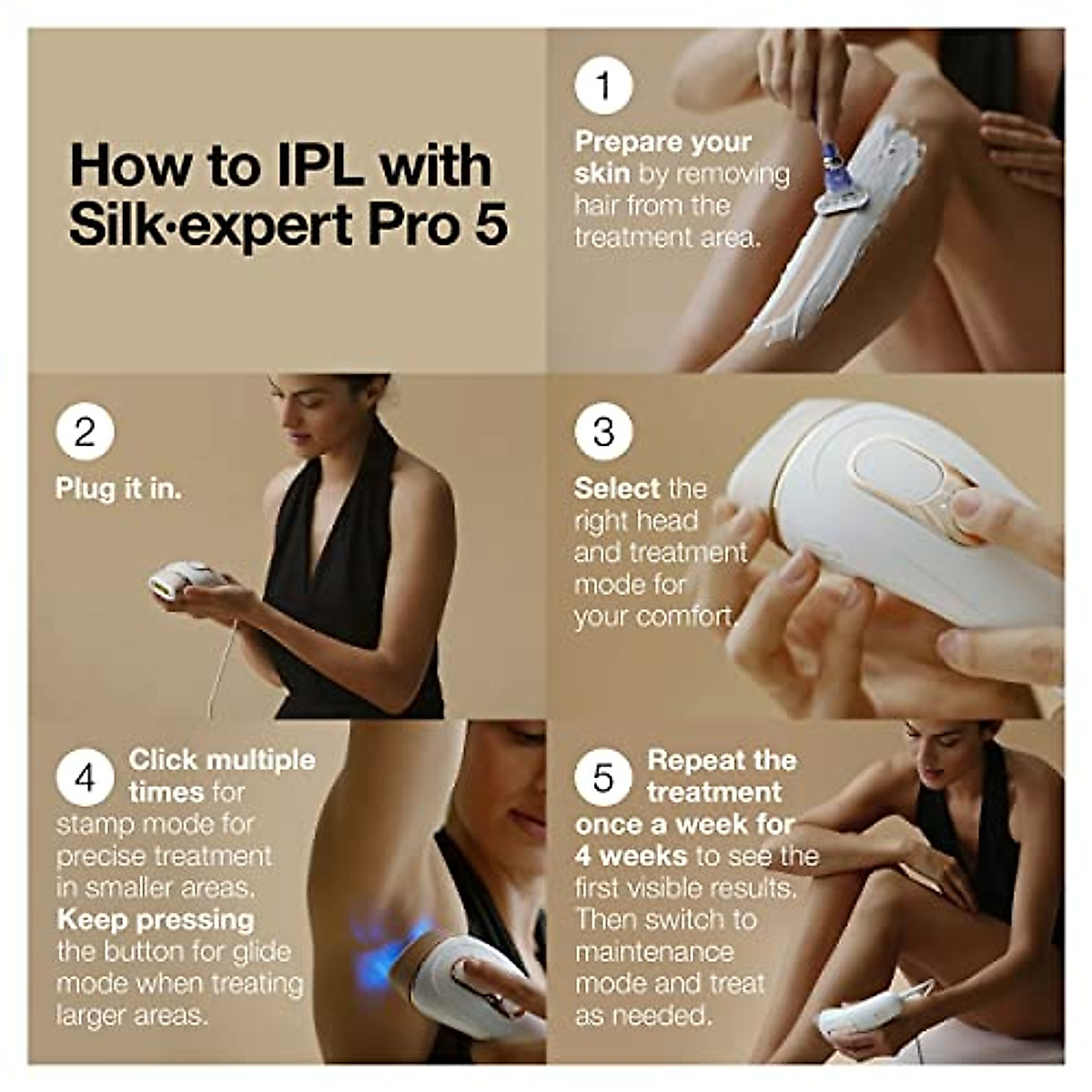 How to IPL with Silk·expert Pro 5

1
Prepare your skin by removing hair from the treatment area.

2
Plug it in.

3
Select the right head and treatment mode for your comfort.

4
Click multiple times for stamp mode for precise treatment in smaller areas. Keep pressing the button for glide mode when treating larger areas.

5
Repeat the treatment once a week for 4 weeks to see the first visible results. Then switch to maintenance mode and treat as needed.