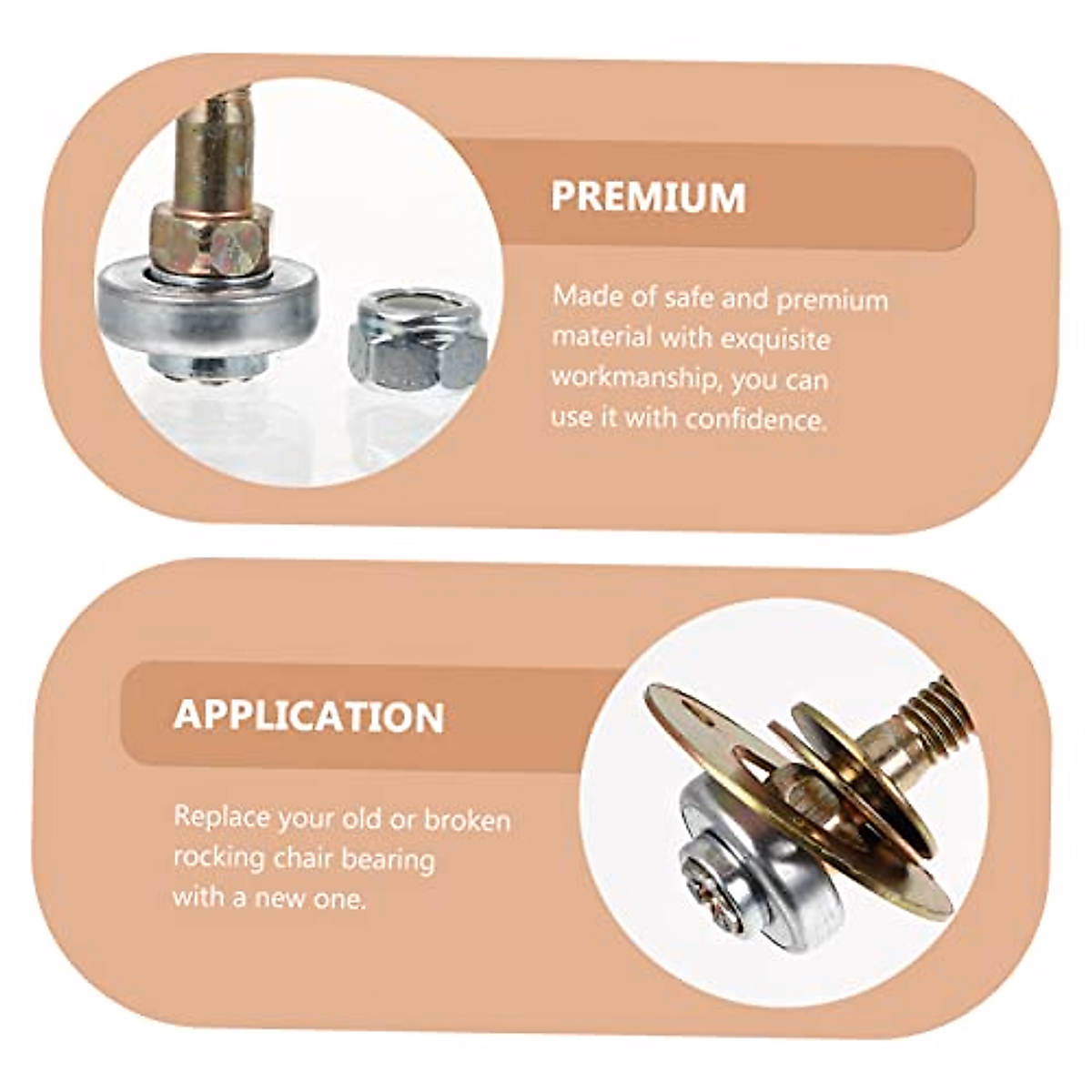 PREMIUM

Made of safe and premium material with exquisite workmanship, you can use it with confidence.

APPLICATION

Replace your old or broken rocking chair bearing with a new one.