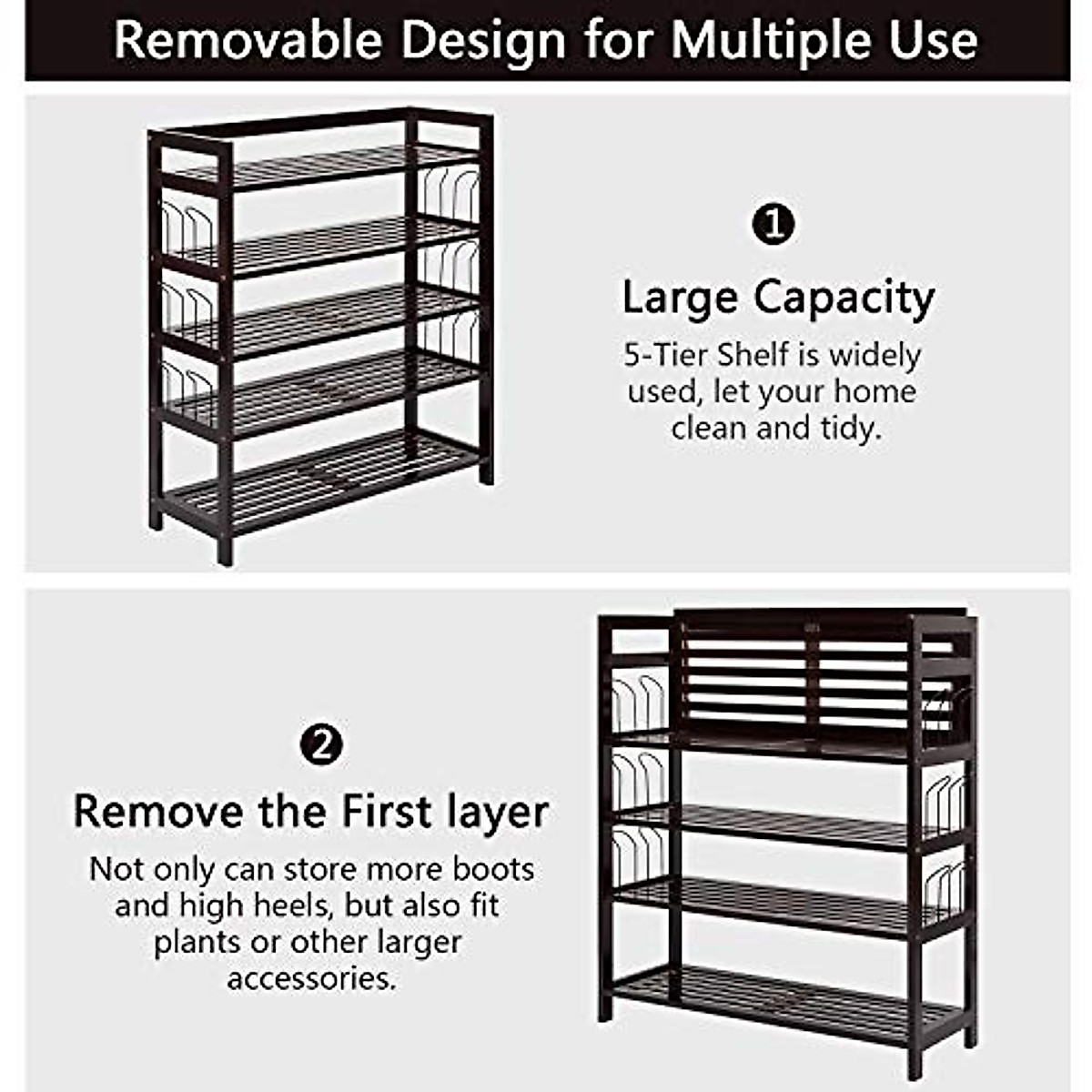 Removable Design for Multiple Use

1

Large Capacity

5-Tier Shelf is widely used, let your home clean and tidy.

2

Remove the First layer

Not only can store more boots and high heels, but also fit plants or other larger accessories.