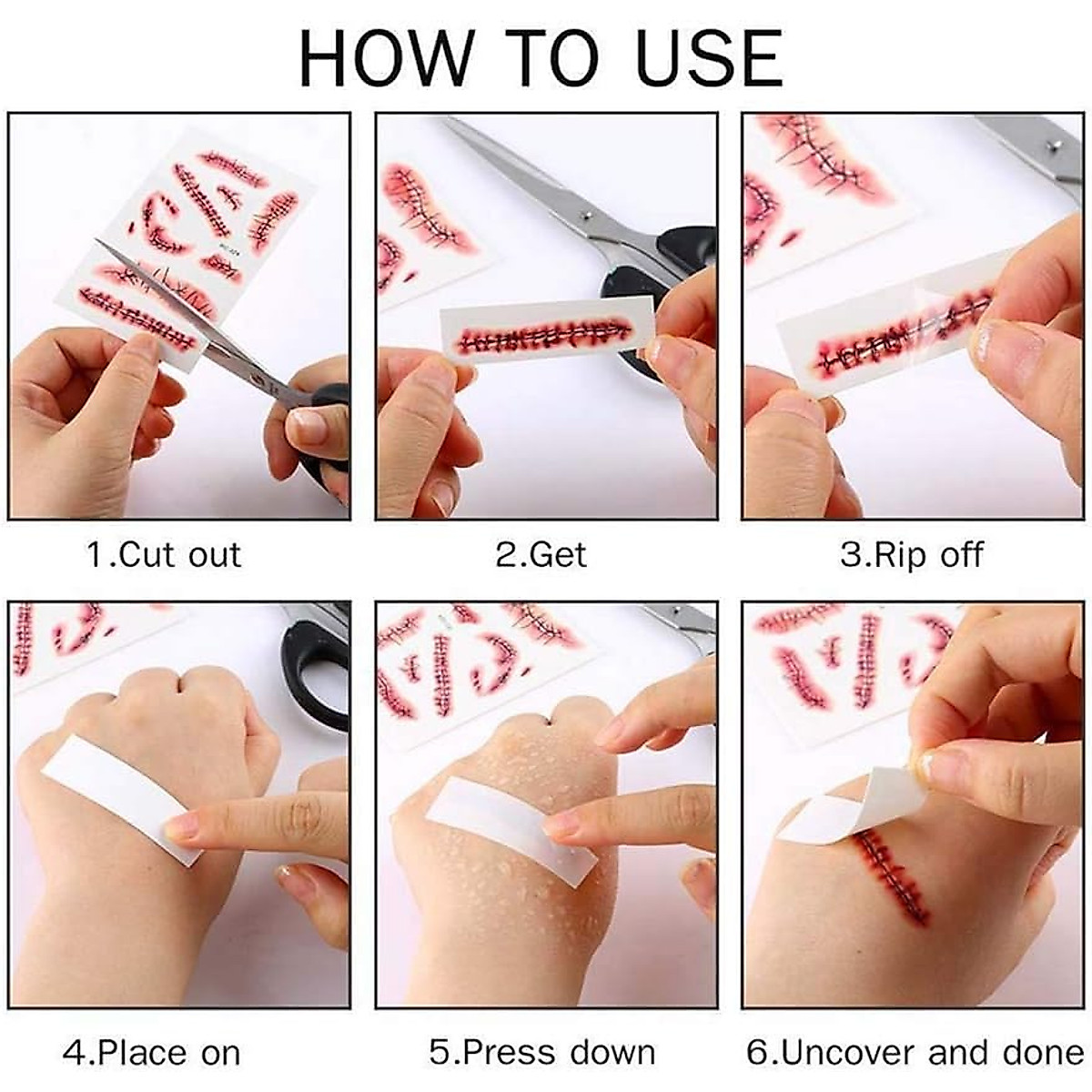 HOW TO USE

1.Cut out

2.Get

3.Rip off

4.Place on

5.Press down

6.Uncover and done