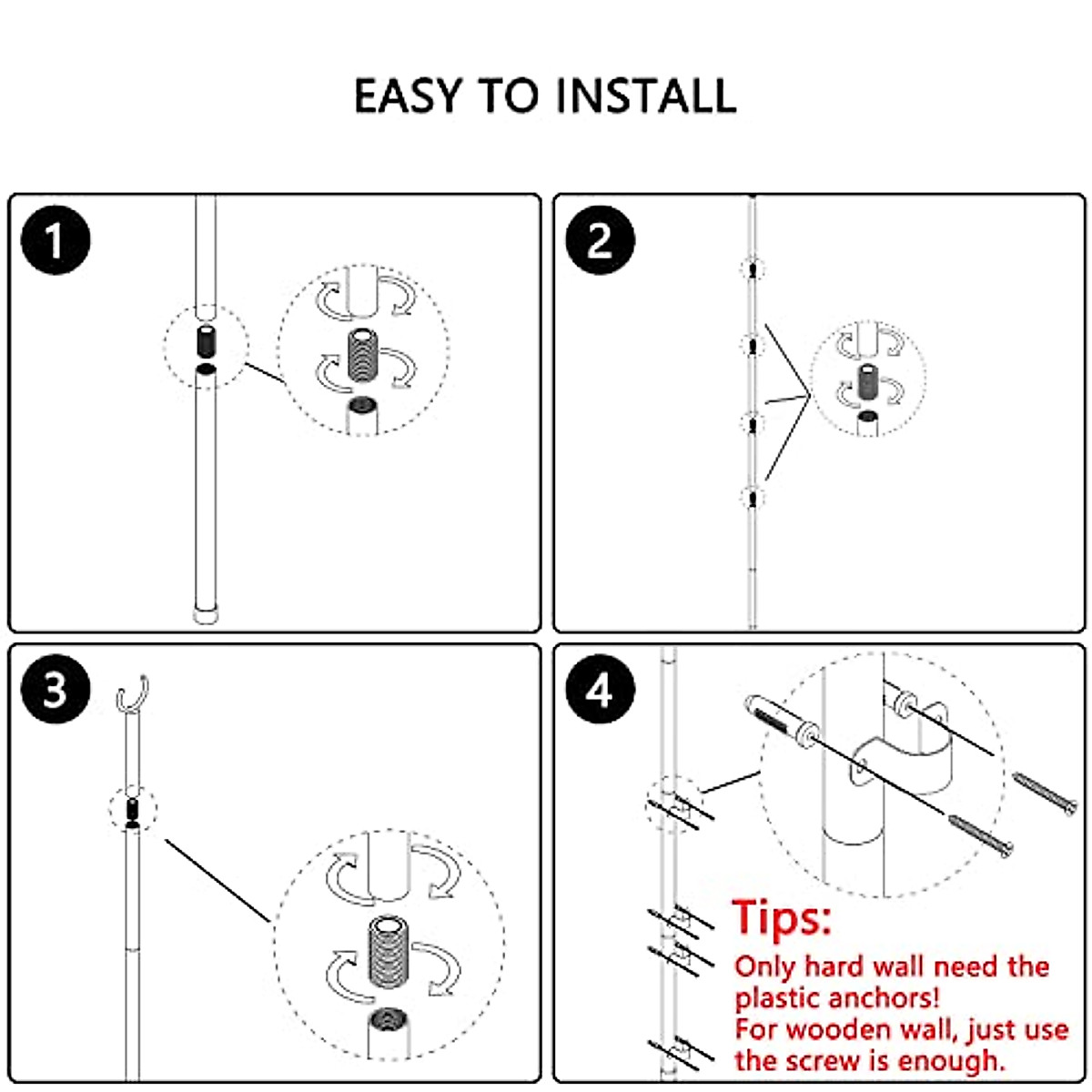 EASY TO INSTALL

1

2

3

4

Tips:
Only hard wall need the plastic anchors!
For wooden wall, just use the screw is enough.