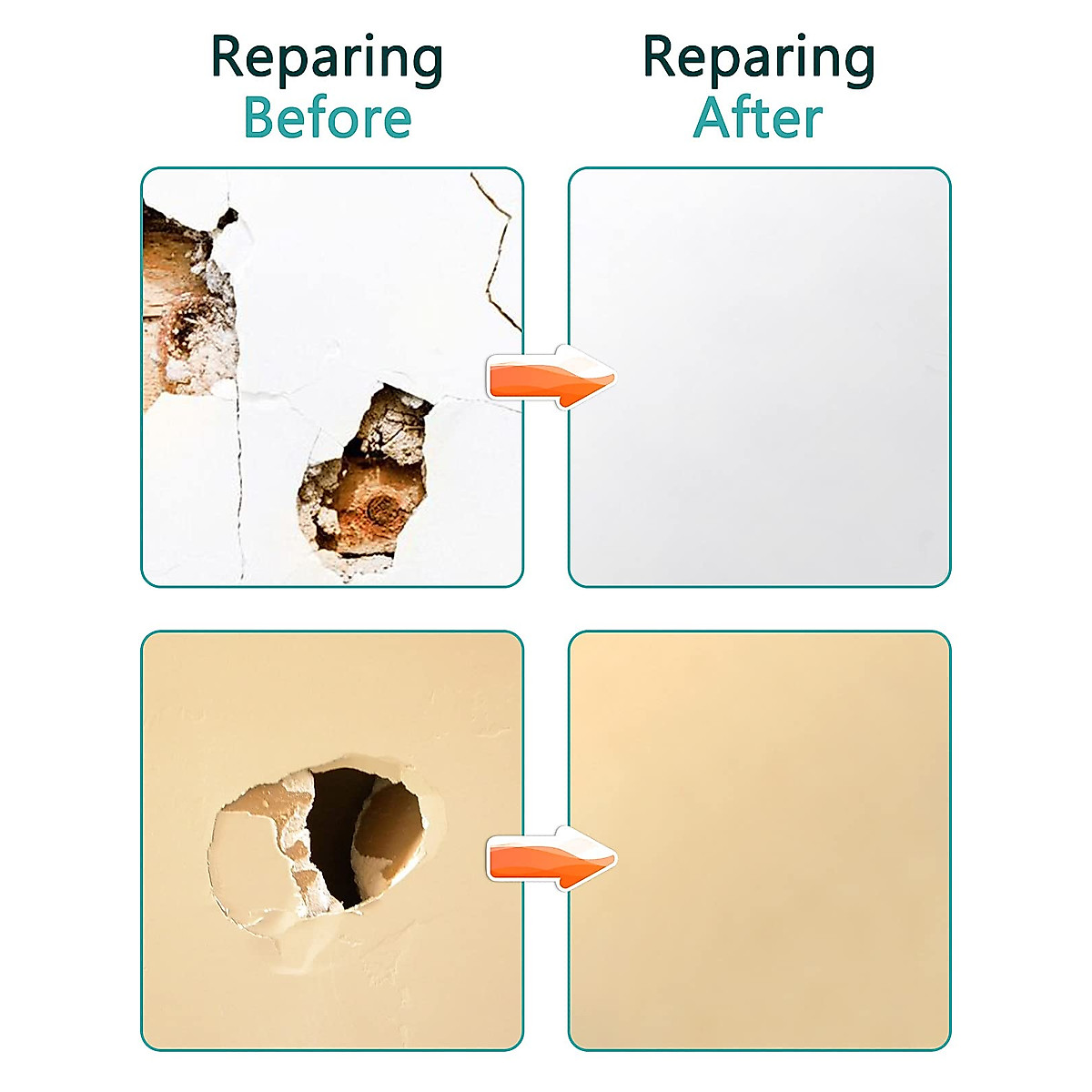 Reparing
Before

Reparing
After