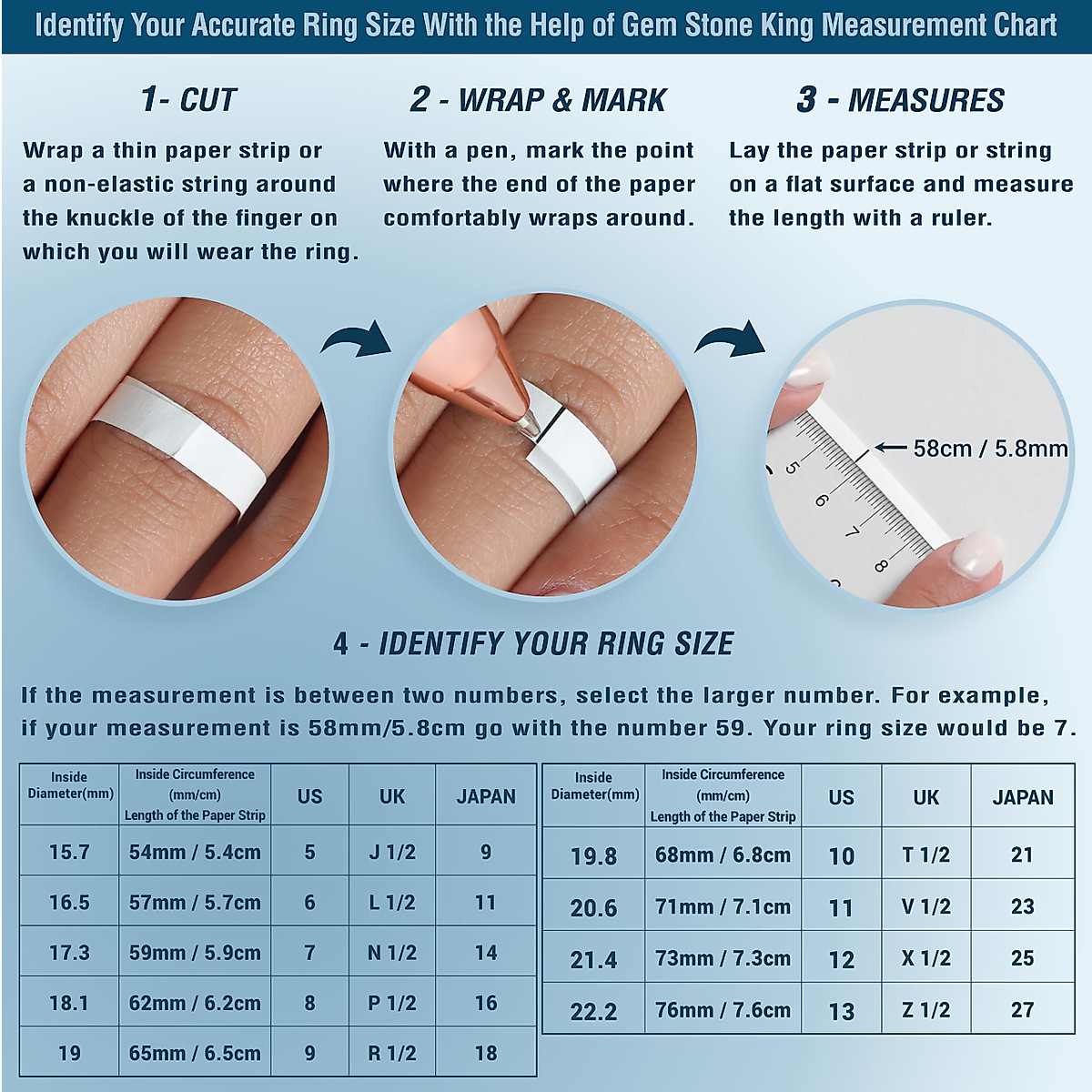 Identify Your Accurate Ring Size With the Help of Gem Stone King Measurement Chart

1- CUT

Wrap a thin paper strip or a non-elastic string around the knuckle of the finger on which you will wear the ring.

2 - WRAP & MARK

With a pen, mark the point where the end of the paper comfortably wraps around.

3 - MEASURES

Lay the paper strip or string on a flat surface and measure the length with a ruler.

5 6 7 8

58cm / 5.8mm

4 - IDENTIFY YOUR RING SIZE

If the measurement is between two numbers, select the larger number. For example, if your measurement is 58mm/5.8cm go with the number 59. Your ring size would be 7.

| Inside Diameter(mm) | Inside Circumference (mm/cm) Length of the Paper Strip | US | UK | JAPAN |
|---|---|---|---|---|
| 15.7 | 54mm / 5.4cm | 5 | J 1/2 | 9 |
| 16.5 | 57mm / 5.7cm | 6 | L 1/2 | 11 |
| 17.3 | 59mm / 5.9cm | 7 | N 1/2 | 14 |
| 18.1 | 62mm / 6.2cm | 8 | P 1/2 | 16 |
| 19 | 65mm / 6.5cm | 9 | R 1/2 | 18 |

| Inside Diameter(mm) | Inside Circumference (mm/cm) Length of the Paper Strip | US | UK | JAPAN |
|---|---|---|---|---|
| 19.8 | 68mm / 6.8cm | 10 | T 1/2 | 21 |
| 20.6 | 71mm / 7.1cm | 11 | V 1/2 | 23 |
| 21.4 | 73mm / 7.3cm | 12 | X 1/2 | 25 |
| 22.2 | 76mm / 7.6cm | 13 | Z 1/2 | 27 |