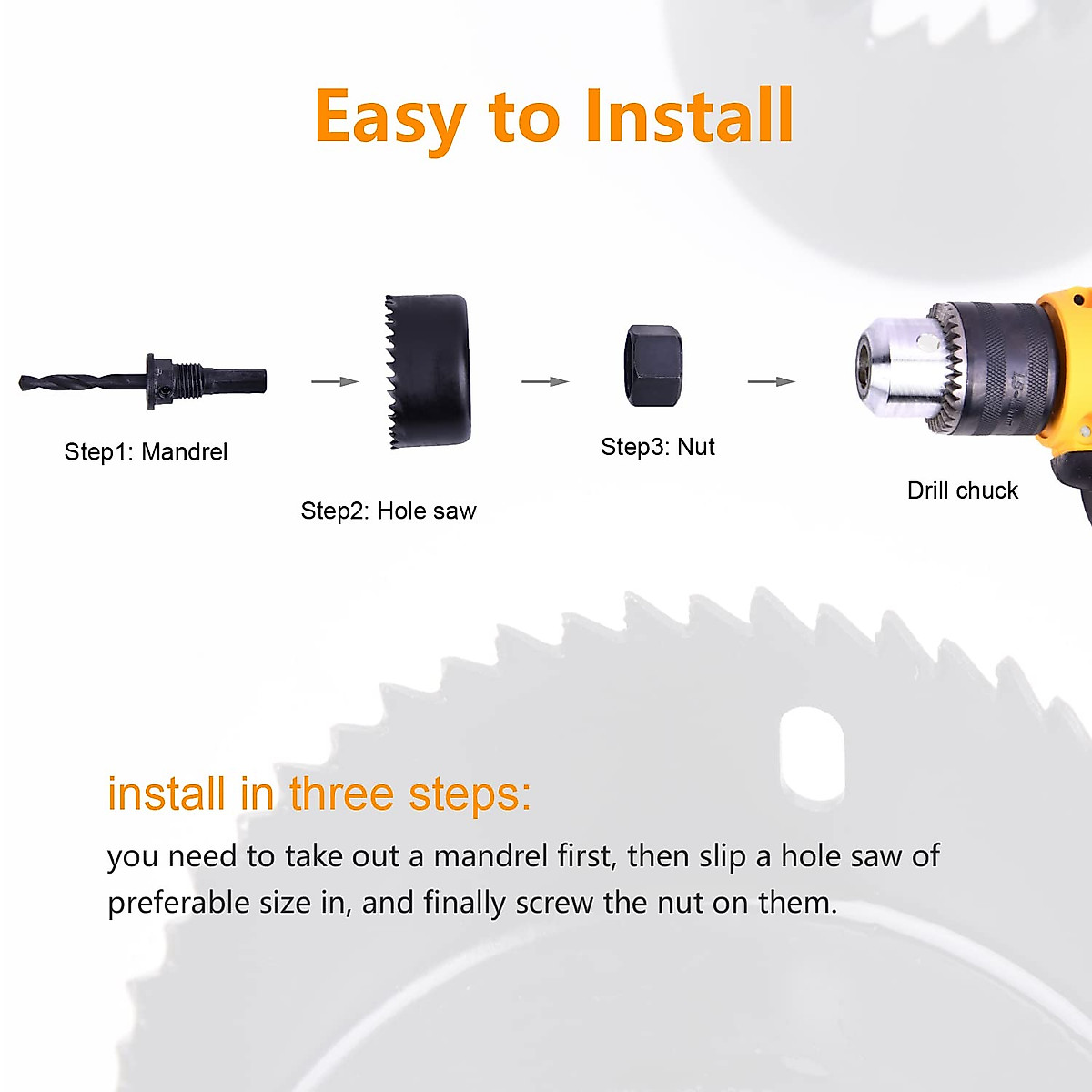 Easy to Install

Step1: Mandrel

Step2: Hole saw

Step3: Nut

Drill chuck

install in three steps:

you need to take out a mandrel first, then slip a hole saw of preferable size in, and finally screw the nut on them.