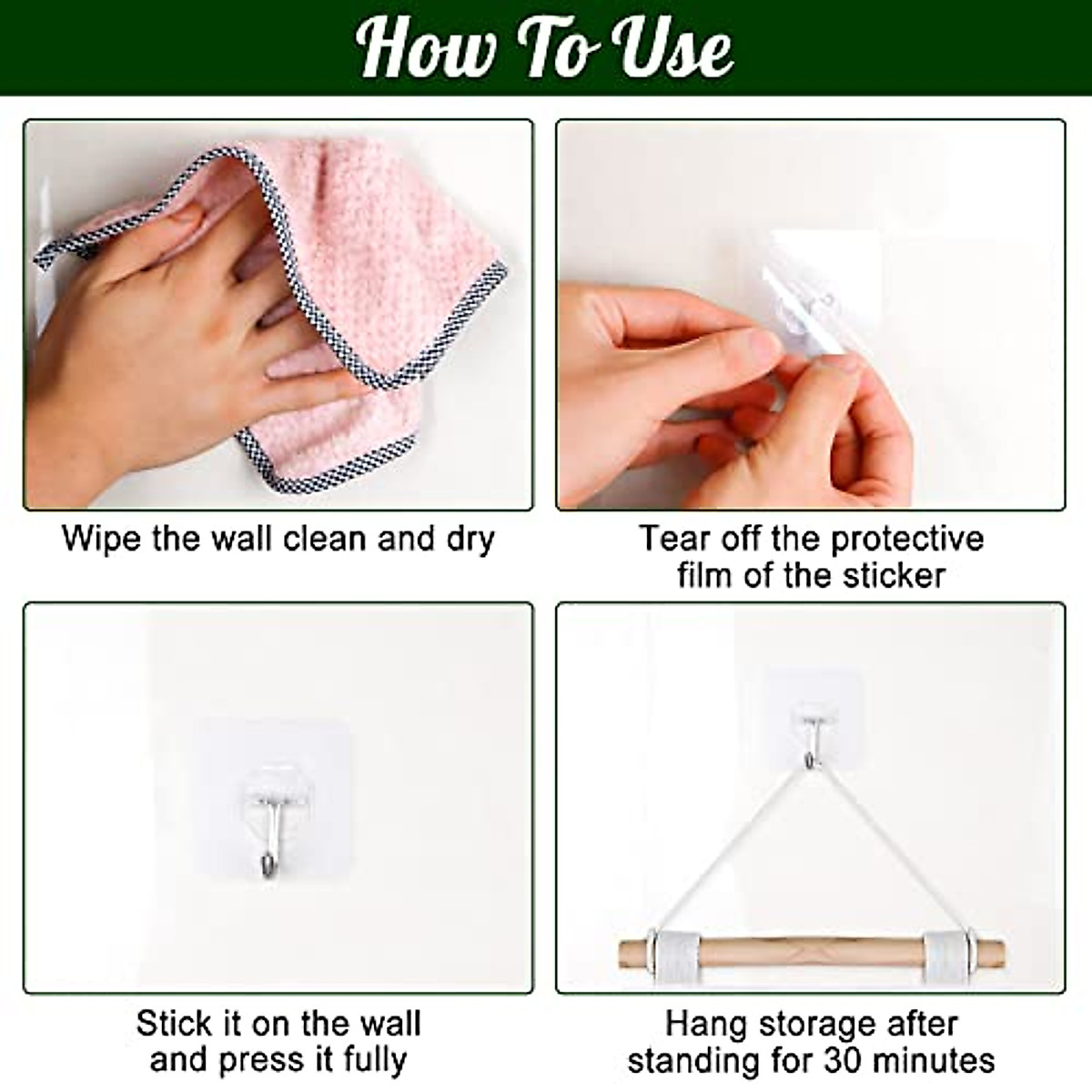 How To Use

Wipe the wall clean and dry

Tear off the protective film of the sticker

Stick it on the wall and press it fully

Hang storage after standing for 30 minutes