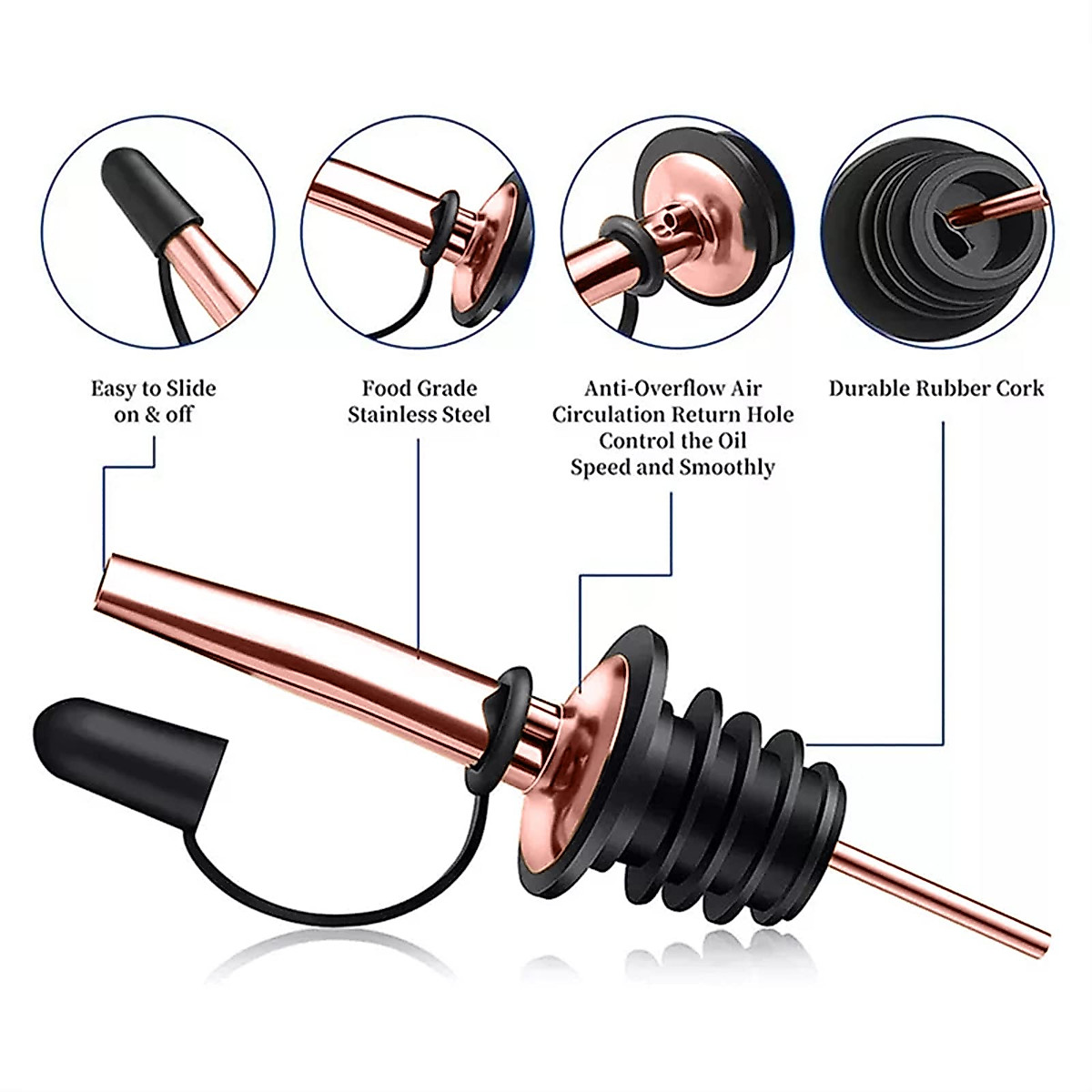 Easy to Slide on & off

Food Grade Stainless Steel

Anti-Overflow Air Circulation Return Hole Control the Oil Speed and Smoothly

Durable Rubber Cork