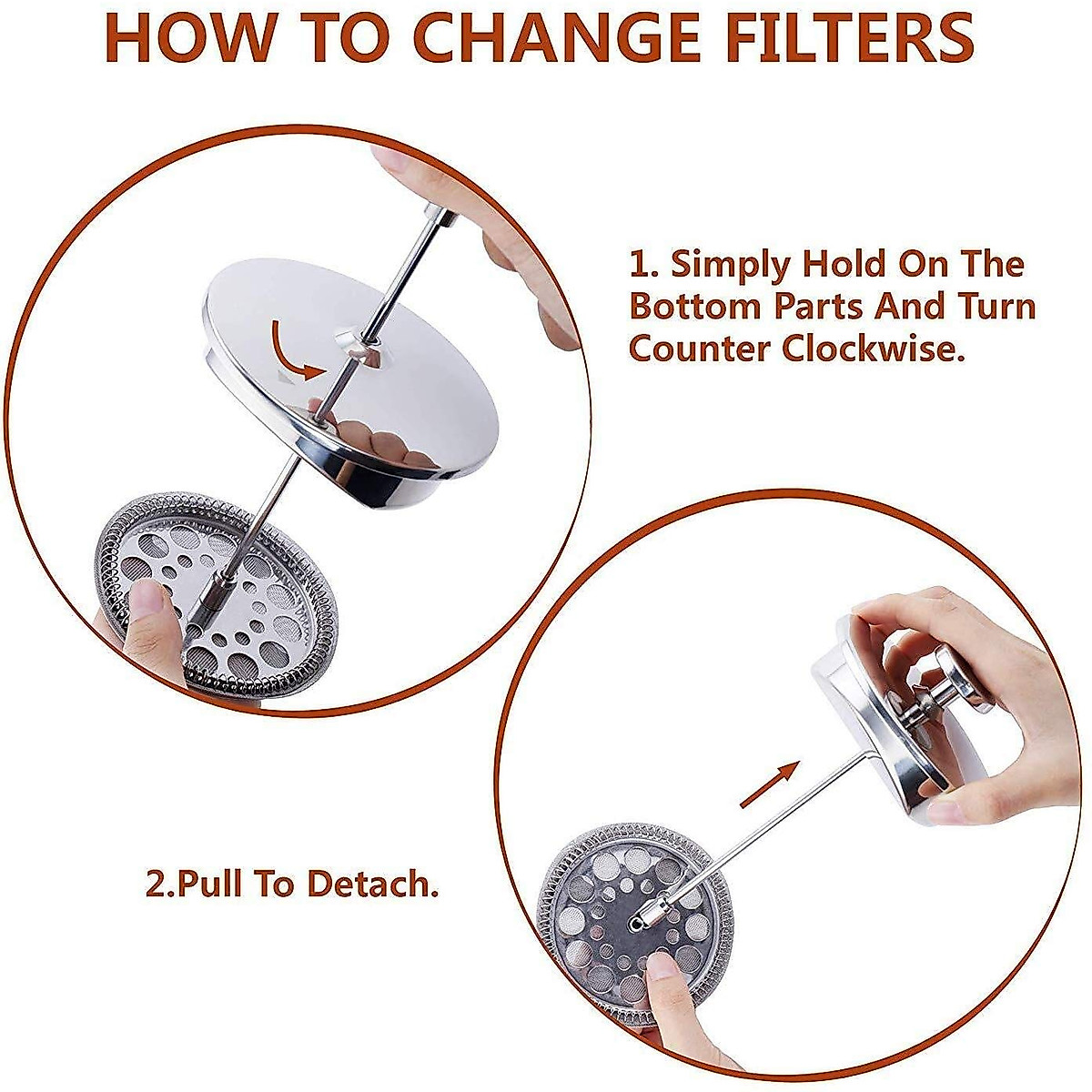 HOW TO CHANGE FILTERS

1. Simply Hold On The Bottom Parts And Turn Counter Clockwise.

2.Pull To Detach.