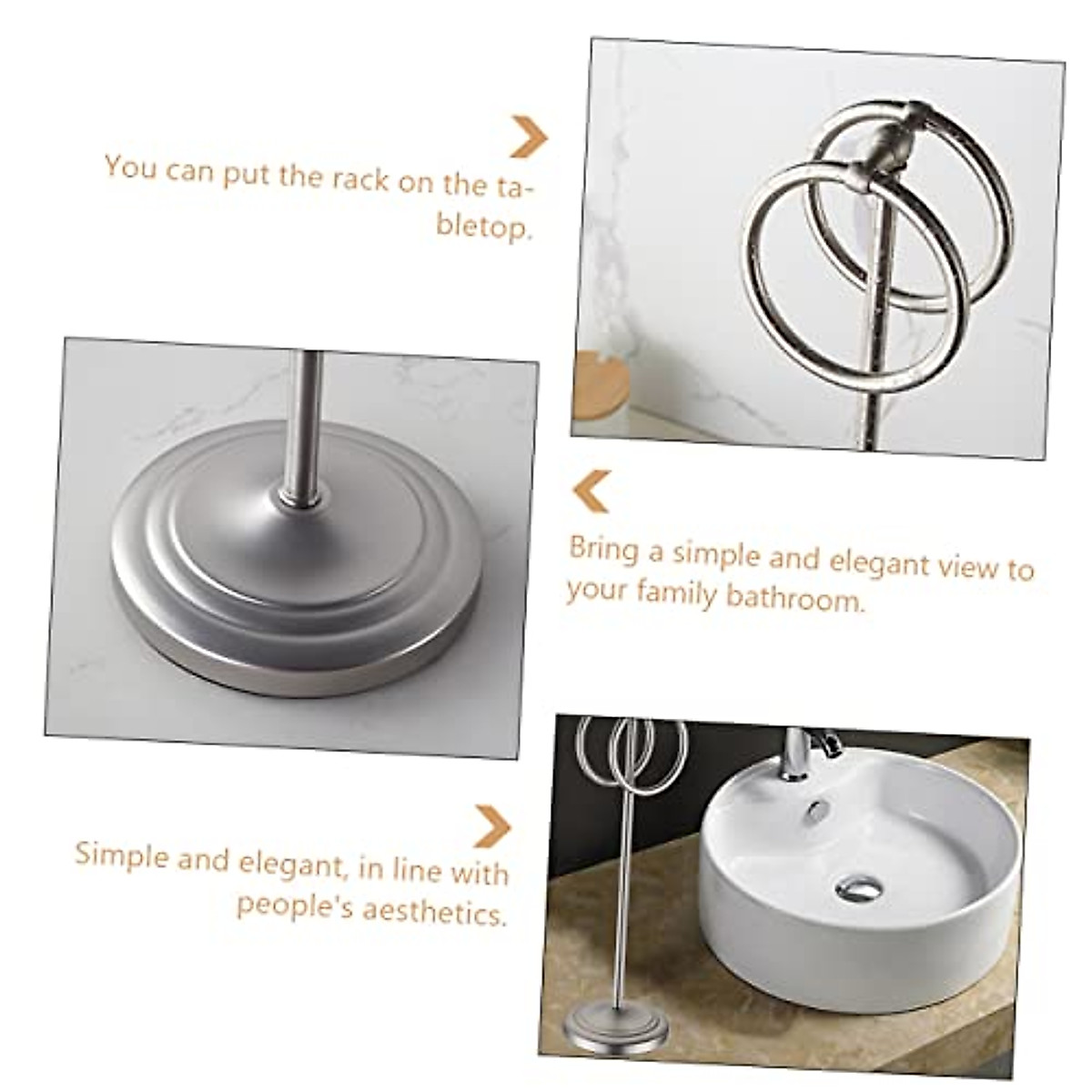 You can put the rack on the tabletop.

Bring a simple and elegant view to your family bathroom.

Simple and elegant, in line with people's aesthetics.