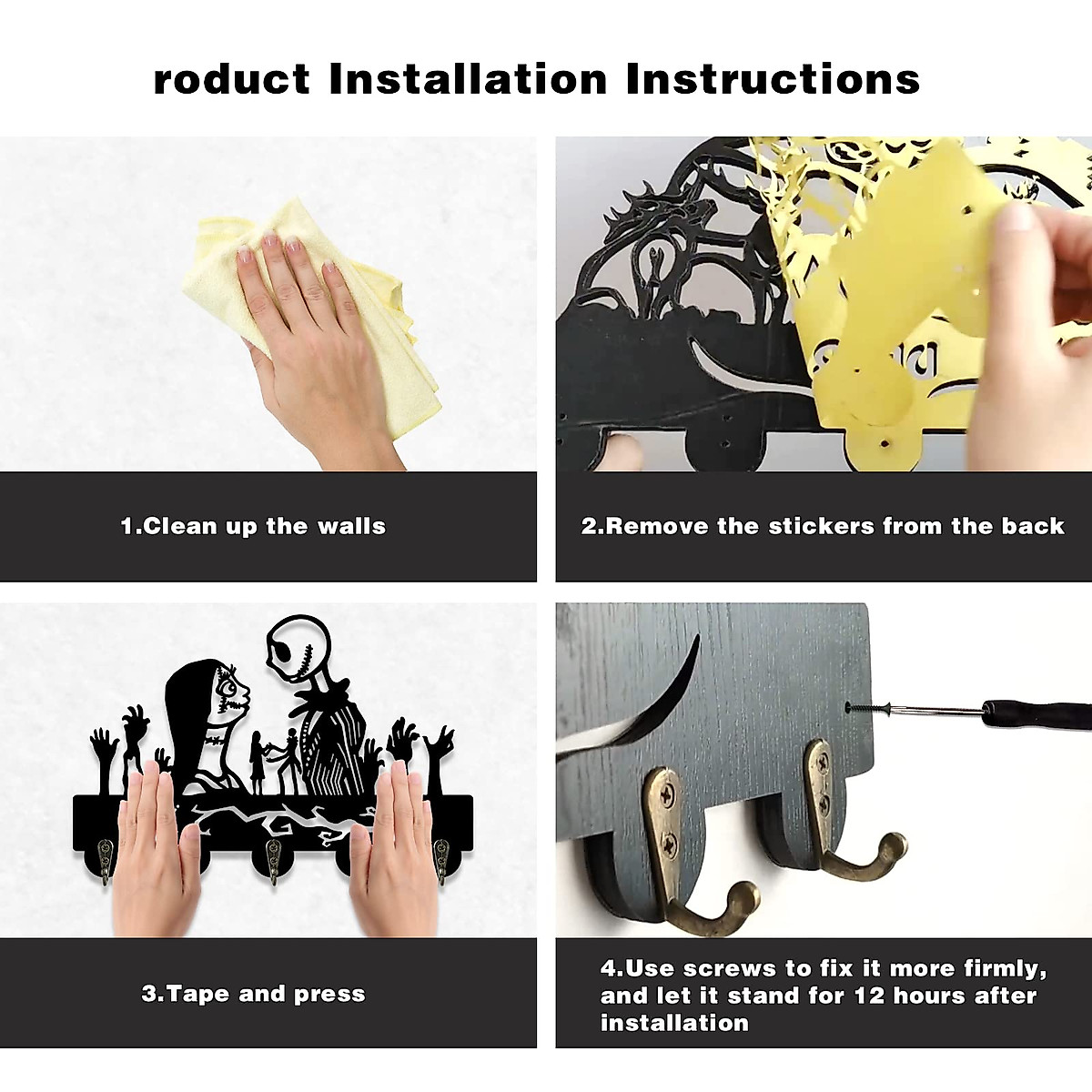 roduct Installation Instructions

1.Clean up the walls

2.Remove the stickers from the back

3.Tape and press

4.Use screws to fix it more firmly, and let it stand for 12 hours after installation