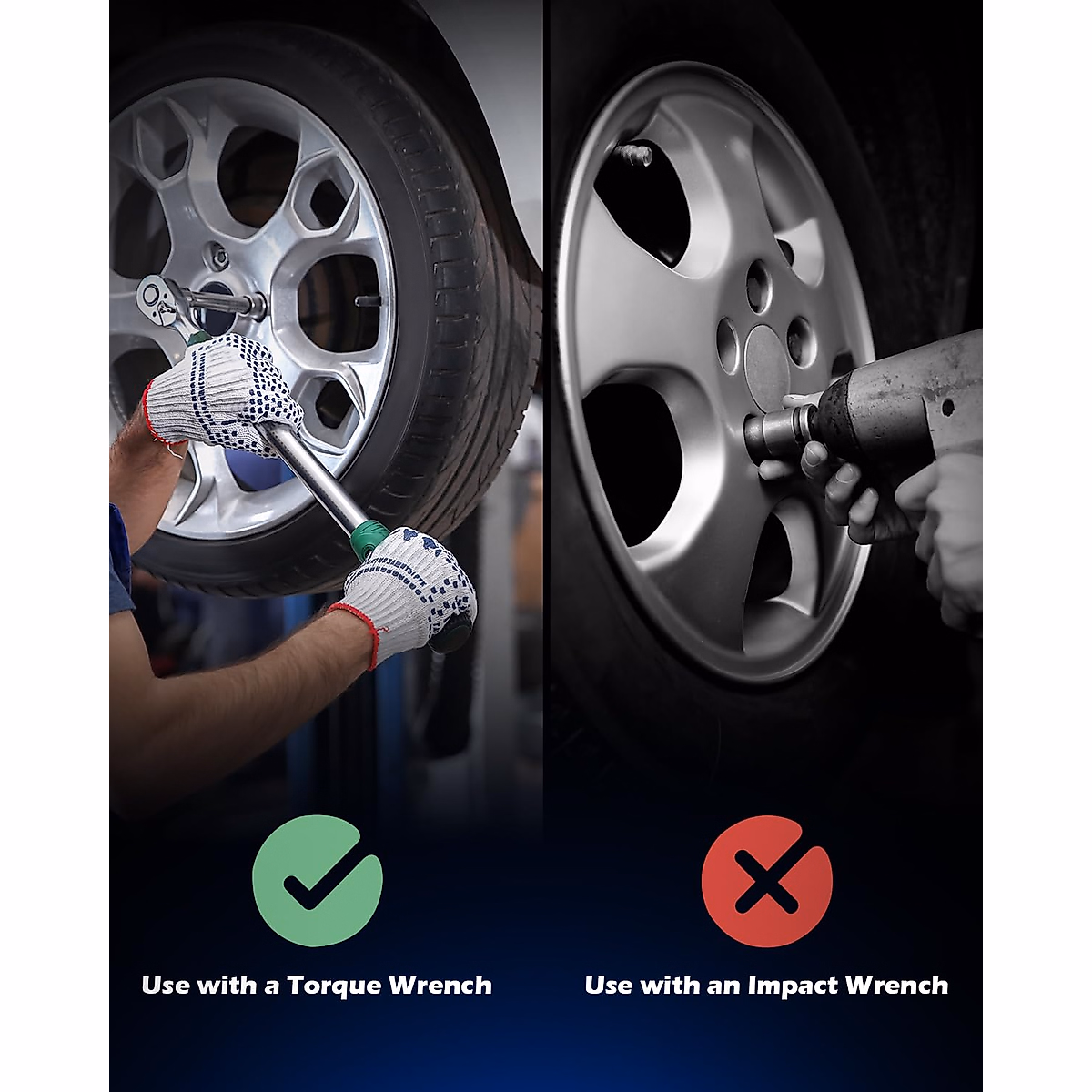 Use with a Torque Wrench

Use with an Impact Wrench