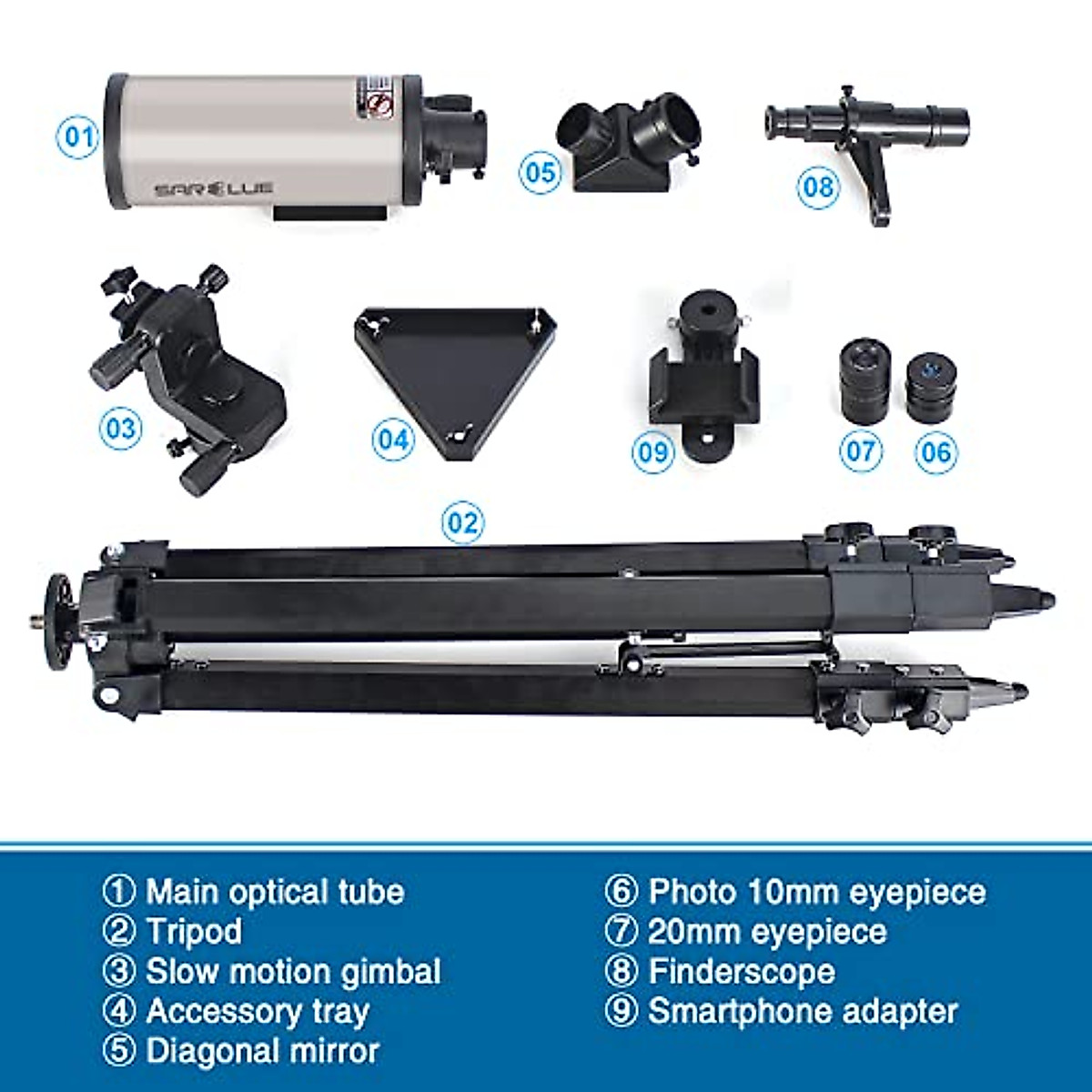 01

SARBLUE

05

08

03

04

09

07

06

02

① Main optical tube
② Tripod
③ Slow motion gimbal
④ Accessory tray
⑤ Diagonal mirror

⑥ Photo 10mm eyepiece
⑦ 20mm eyepiece
⑧ Finderscope
⑨ Smartphone adapter