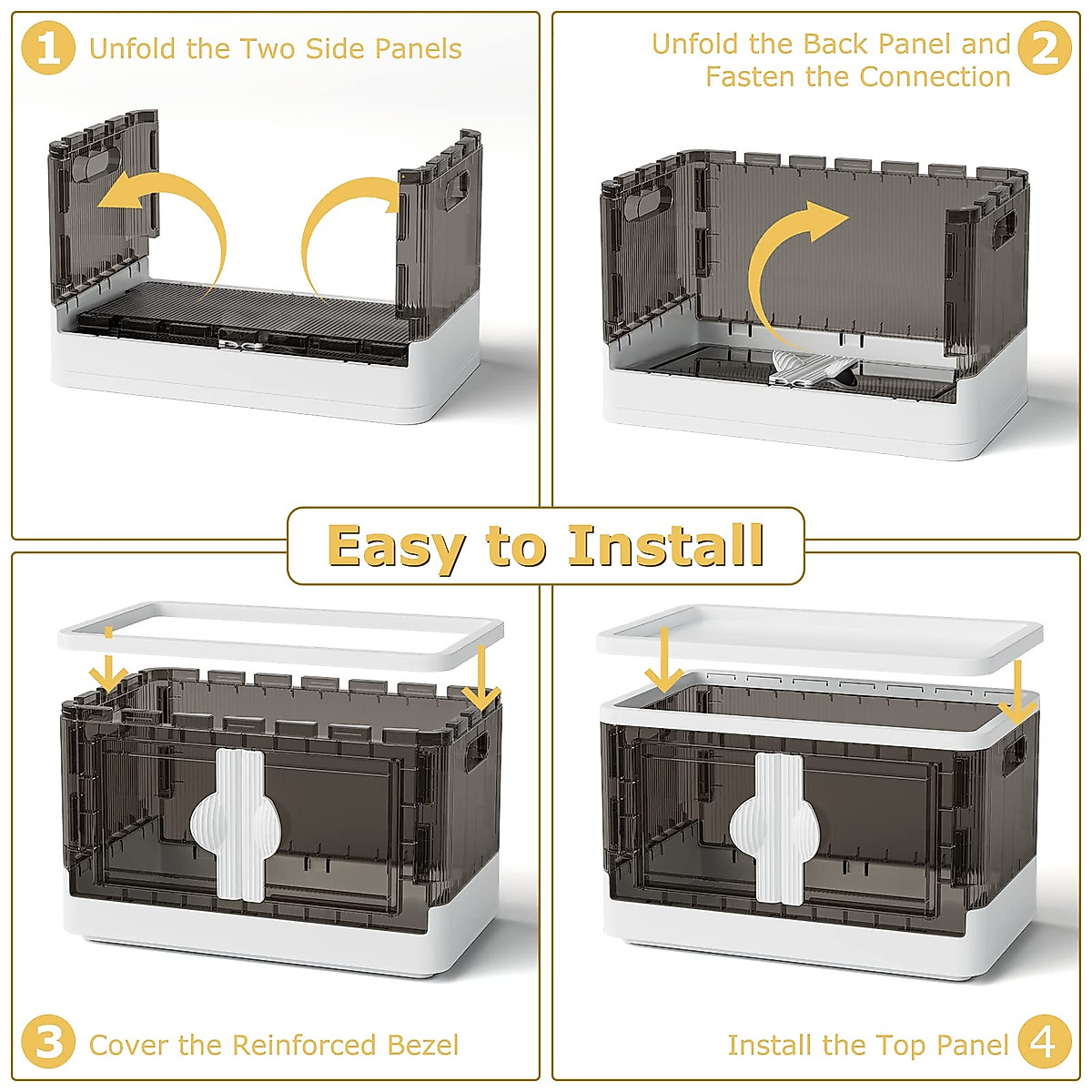 1 Unfold the Two Side Panels

Unfold the Back Panel and Fasten the Connection 2

Easy to Install

3 Cover the Reinforced Bezel

Install the Top Panel 4