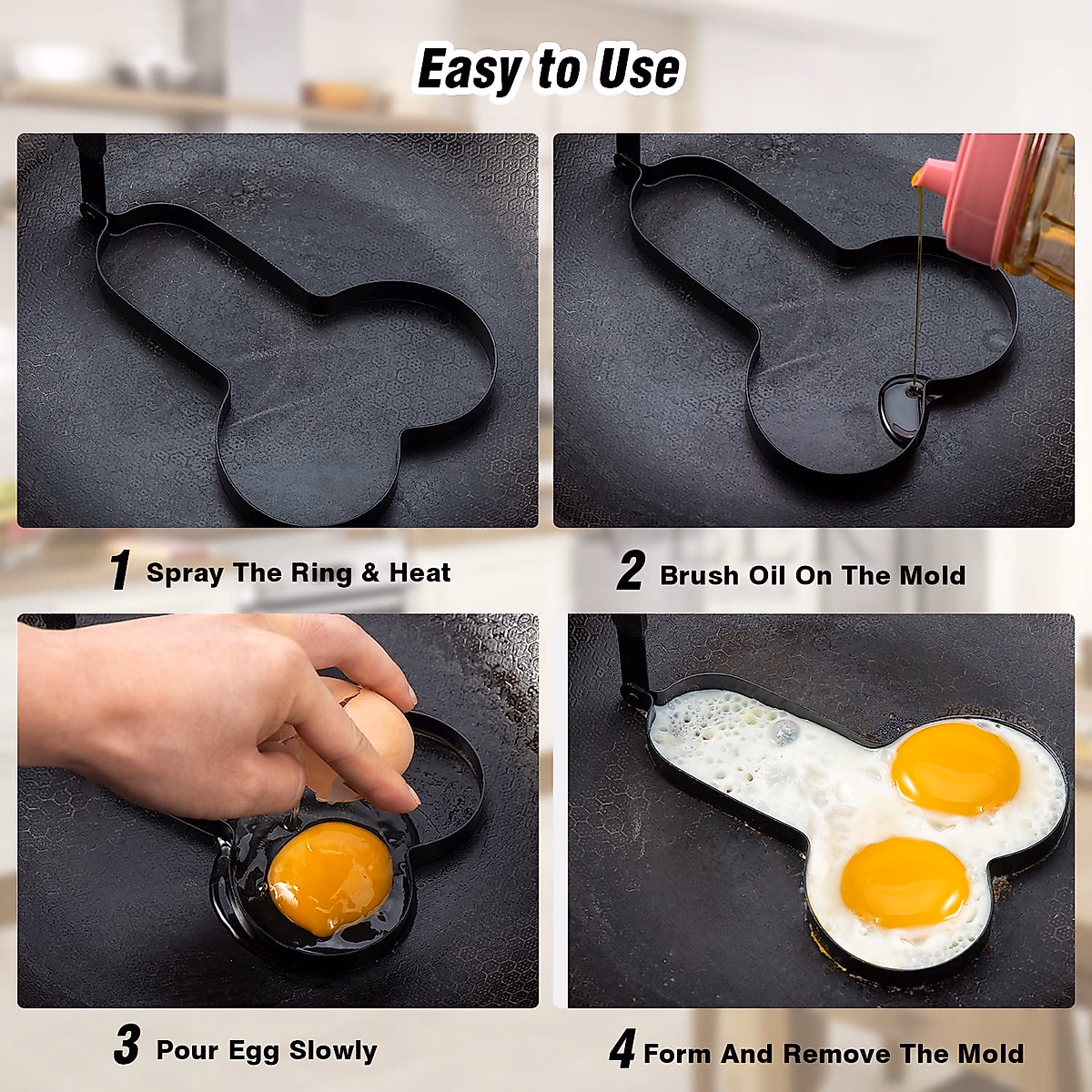 Easy to Use

1 Spray The Ring & Heat

2 Brush Oil On The Mold

3 Pour Egg Slowly

4 Form And Remove The Mold