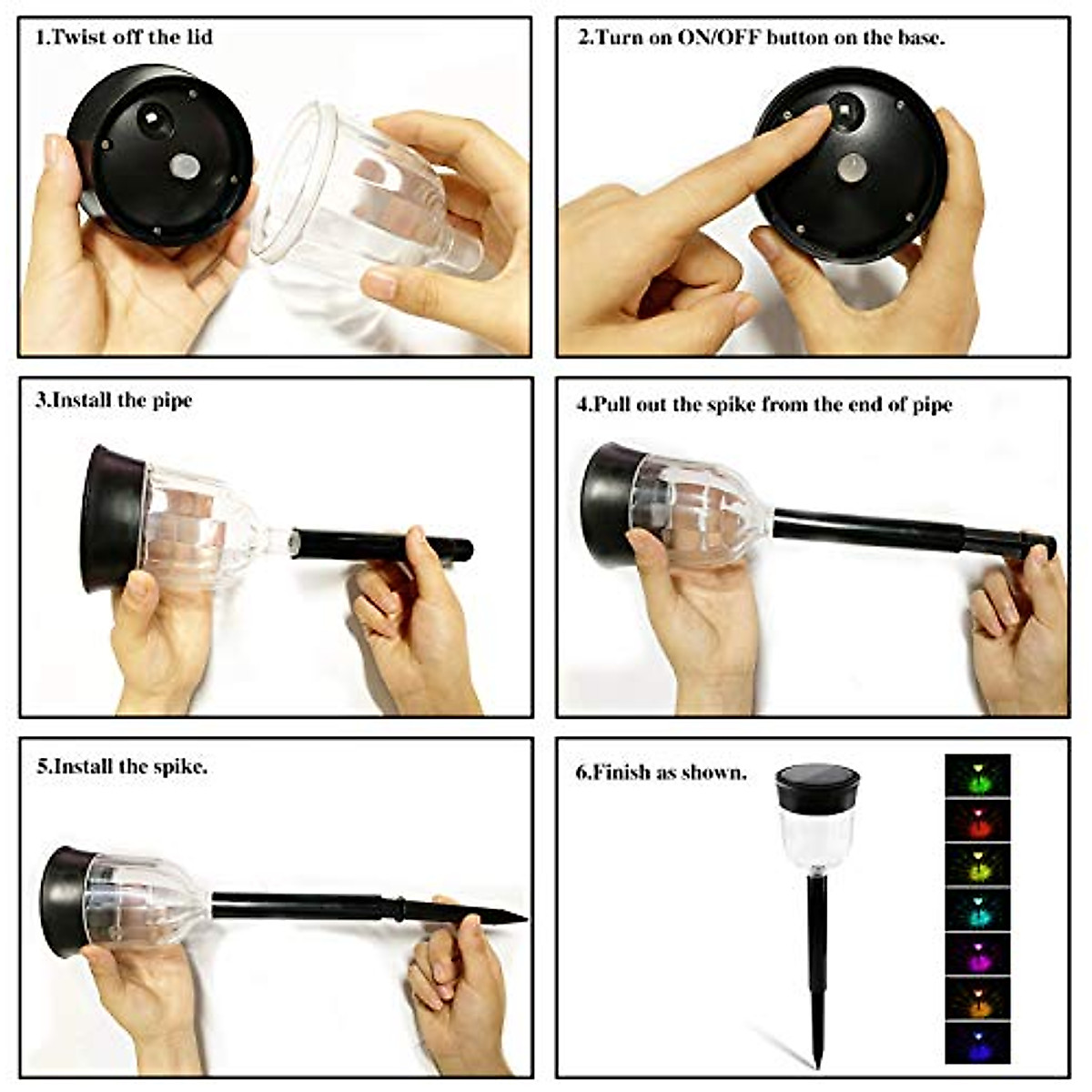 1.Twist off the lid

2.Turn on ON/OFF button on the base.

3.Install the pipe

4.Pull out the spike from the end of pipe

5.Install the spike.

6.Finish as shown.