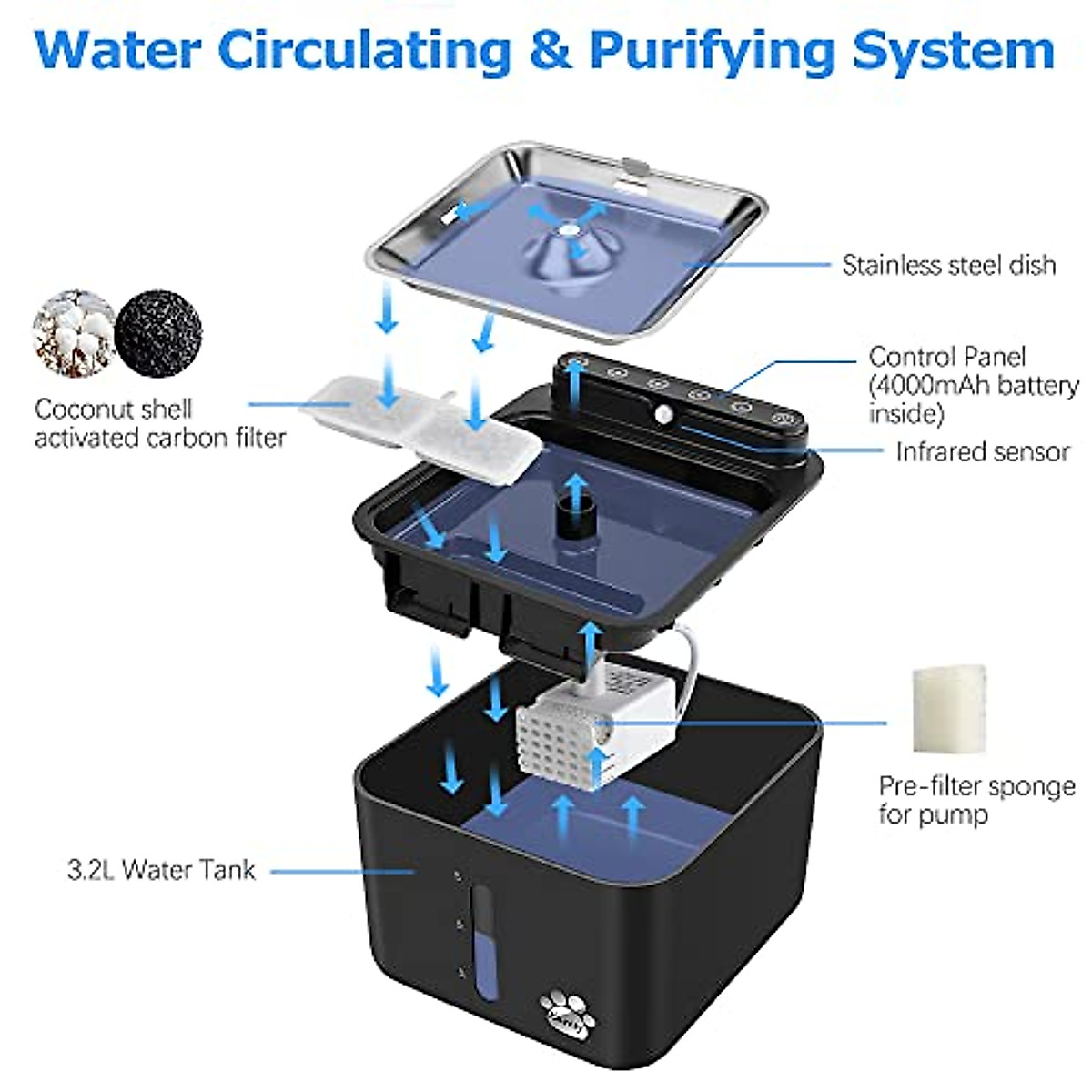 Water Circulating & Purifying System

Stainless steel dish

Coconut shell activated carbon filter

Control Panel (4000mAh battery inside)

Infrared sensor

Pre-filter sponge for pump

3.2L Water Tank