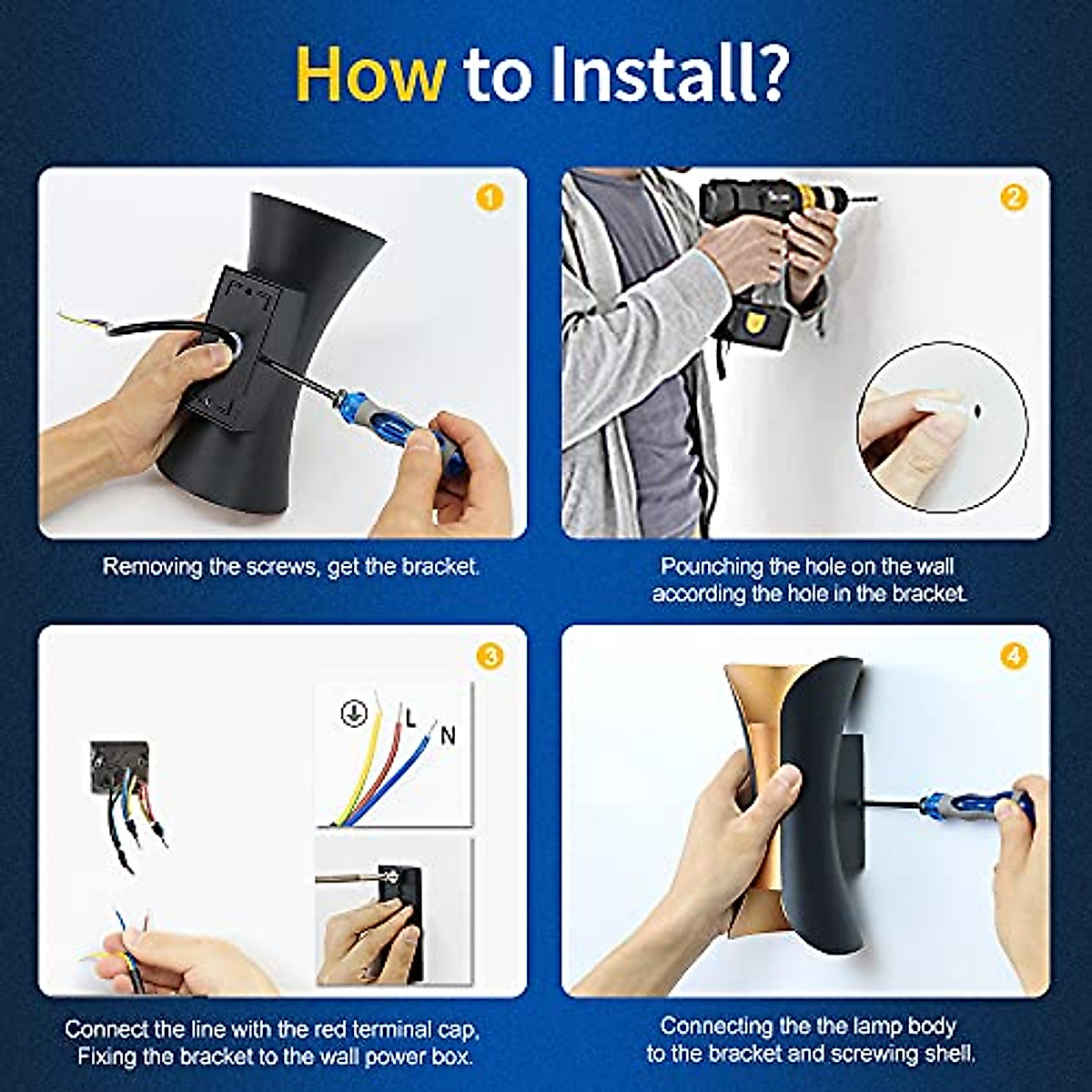 How to Install?

1

Removing the screws, get the bracket.

2

Pounching the hole on the wall according the hole in the bracket.

3

L

N

Connect the line with the red terminal cap, Fixing the bracket to the wall power box.

4

Connecting the the lamp body to the bracket and screwing shell.