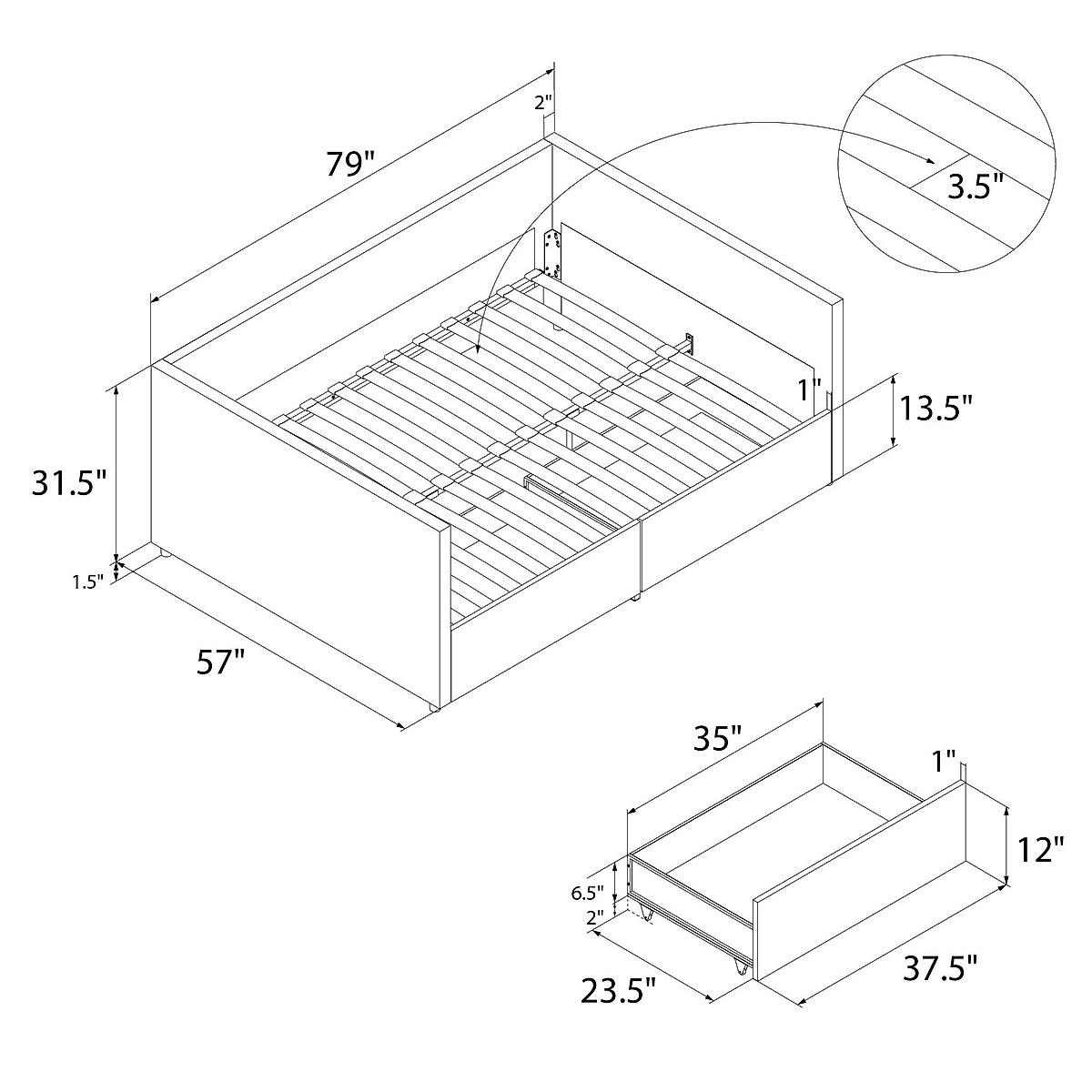 2"

79"

3.5"

1"

13.5"

31.5"

1.5"

57"

35"

1"

12"

6.5"

2"

23.5"

37.5"