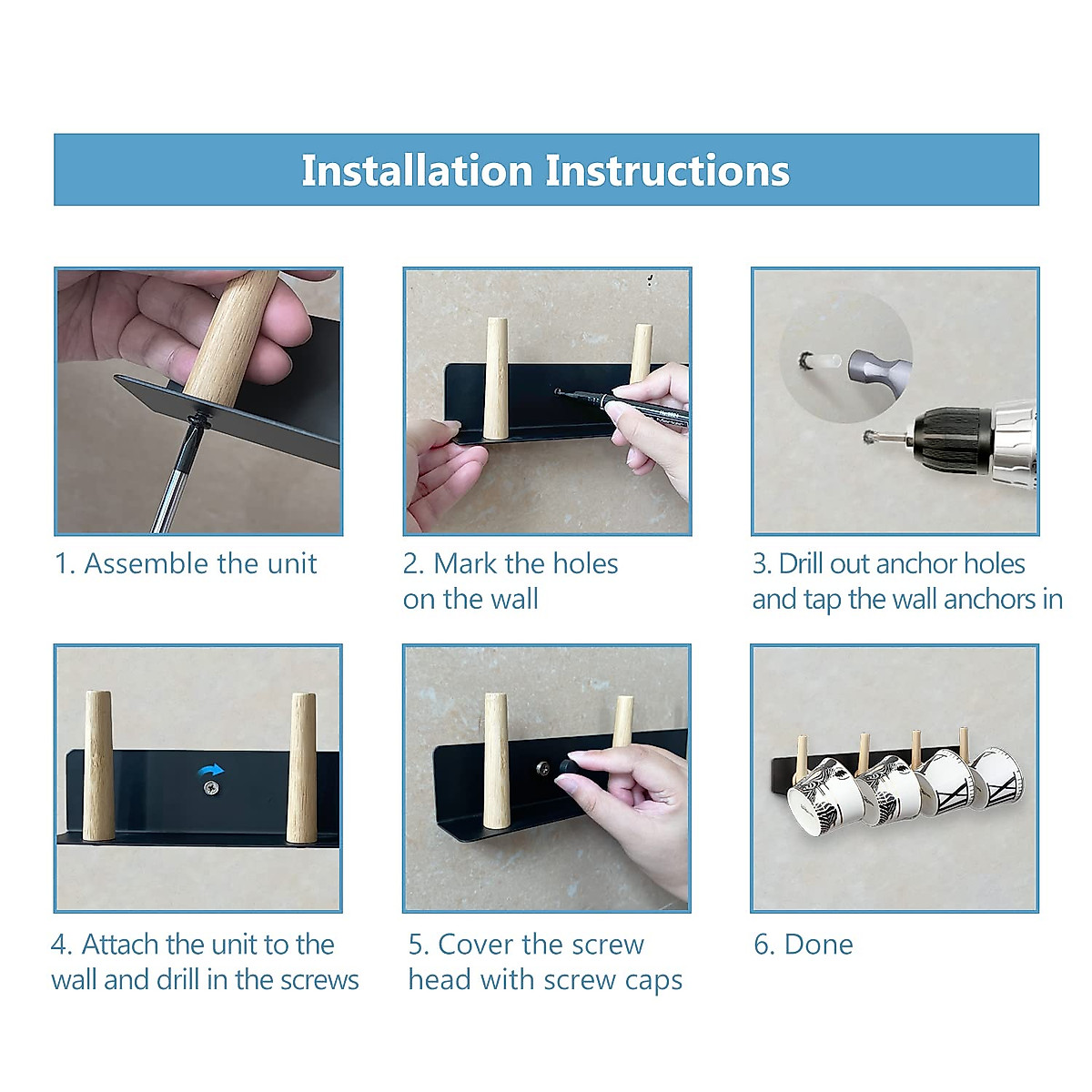 Installation Instructions

1. Assemble the unit

2. Mark the holes on the wall

3. Drill out anchor holes and tap the wall anchors in

4. Attach the unit to the wall and drill in the screws

5. Cover the screw head with screw caps

6. Done