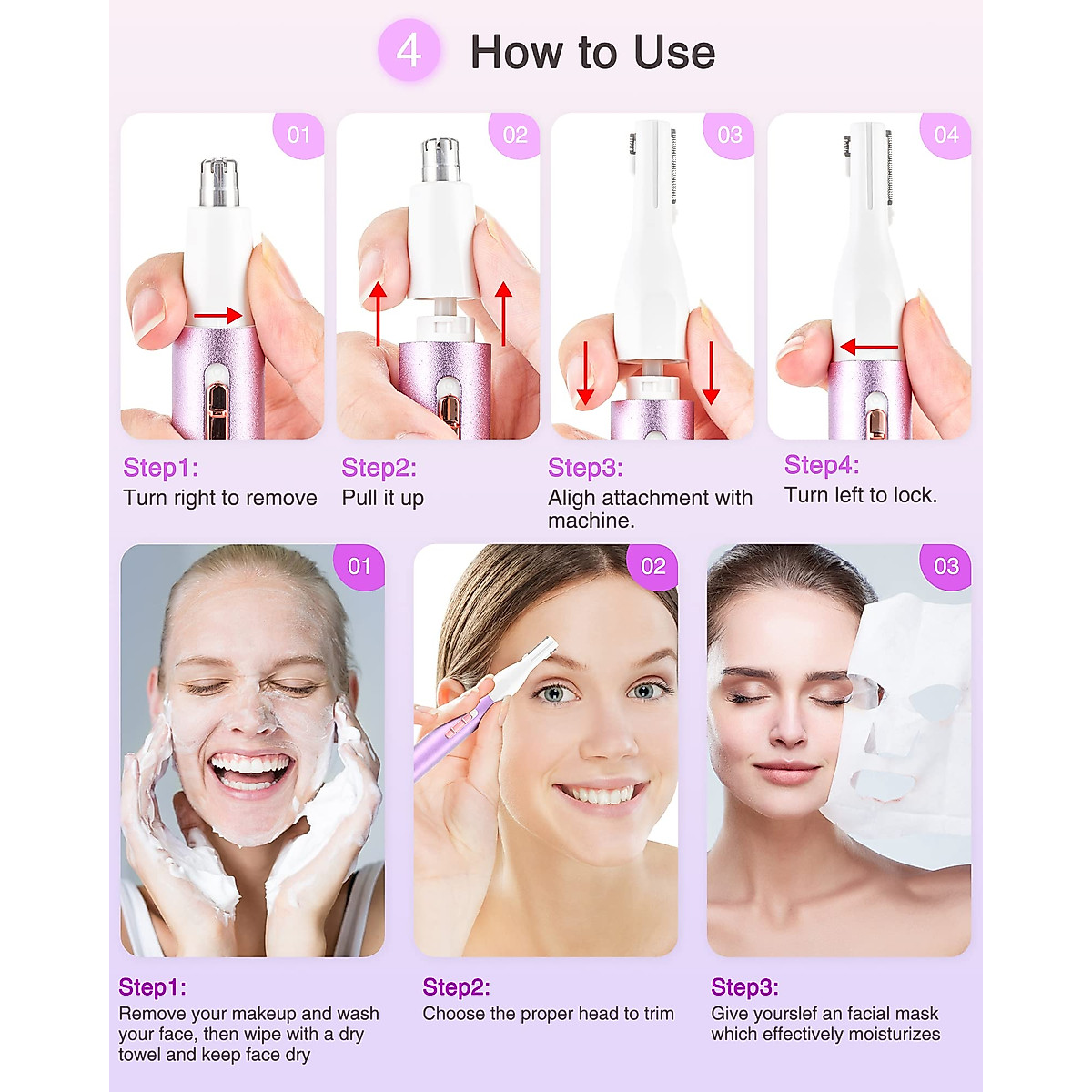 4 How to Use

01

02

03

04

Step1:
Turn right to remove

Step2:
Pull it up

Step3:
Aligh attachment with machine.

Step4:
Turn left to lock.

01

02

03

Step1:
Remove your makeup and wash your face, then wipe with a dry towel and keep face dry

Step2:
Choose the proper head to trim

Step3:
Give yourslef an facial mask which effectively moisturizes