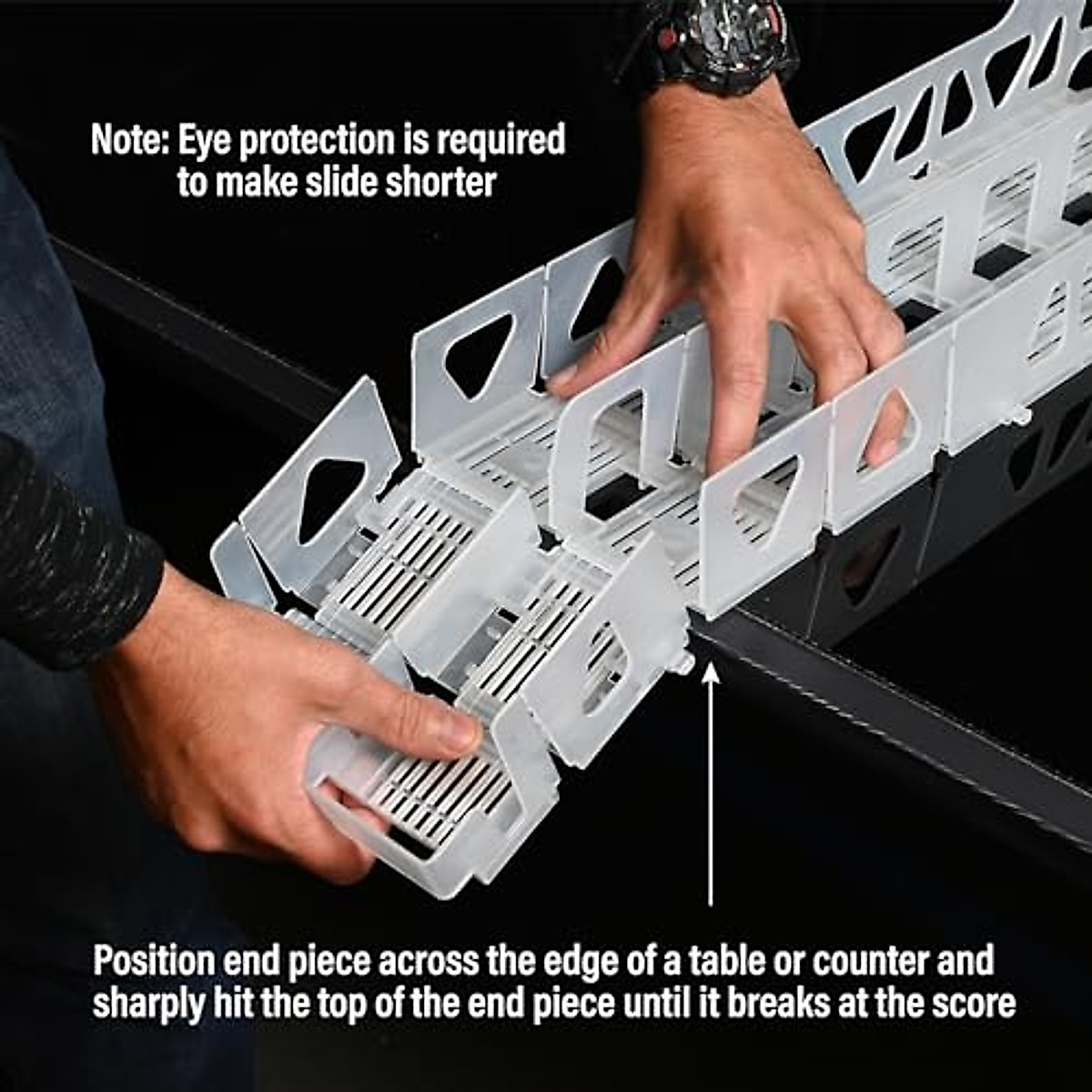 Note: Eye protection is required to make slide shorter

Position end piece across the edge of a table or counter and sharply hit the top of the end piece until it breaks at the score