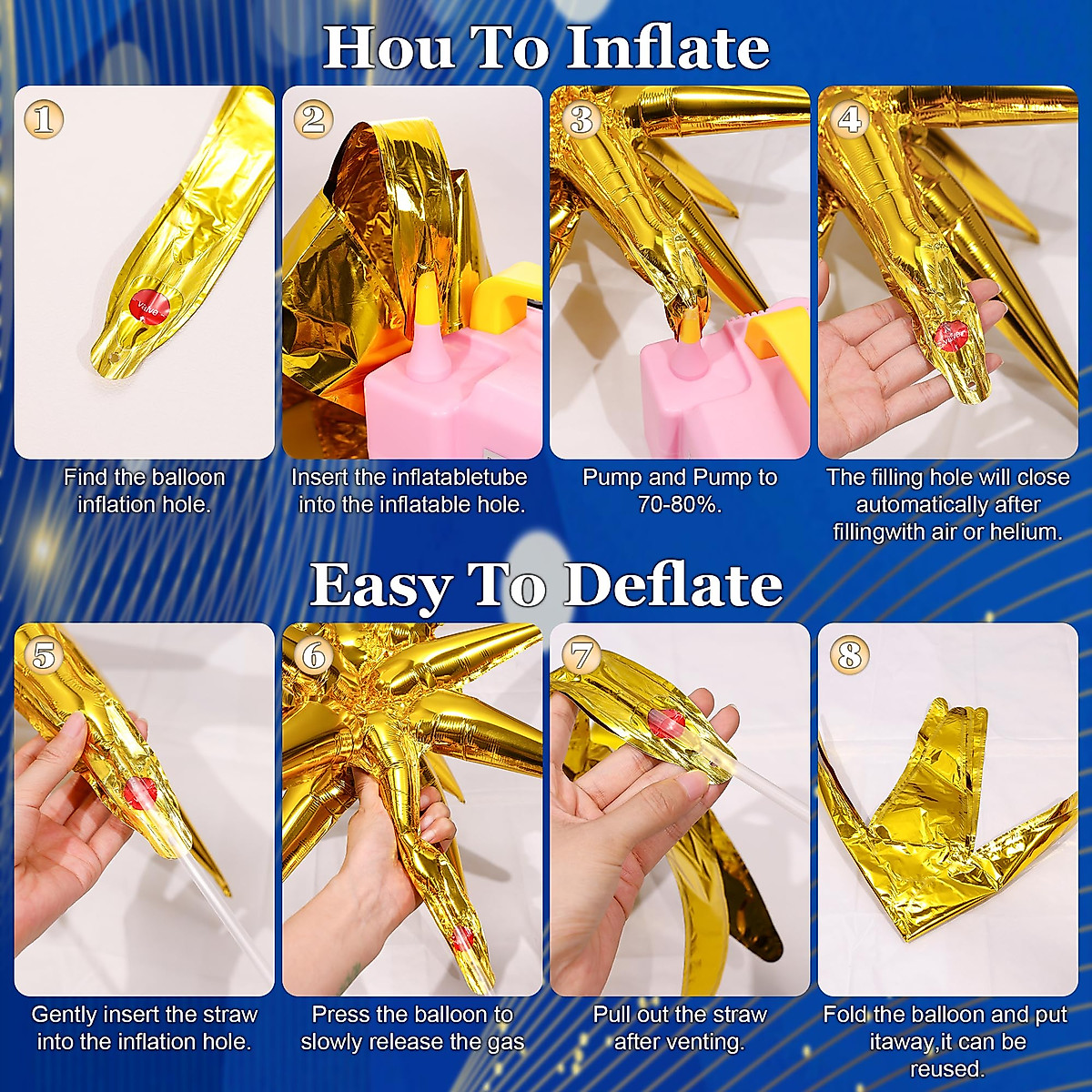 Hou To Inflate

1
Valve
Find the balloon inflation hole.

2
Insert the inflatabletube into the inflatable hole.

3
Pump and Pump to 70-80%.

4
Valve
The filling hole will close automatically after fillingwith air or helium.

Easy To Deflate

5
Gently insert the straw into the inflation hole.

6
Press the balloon to slowly release the gas

7
Pull out the straw after venting.

8
Fold the balloon and put itaway,it can be reused.