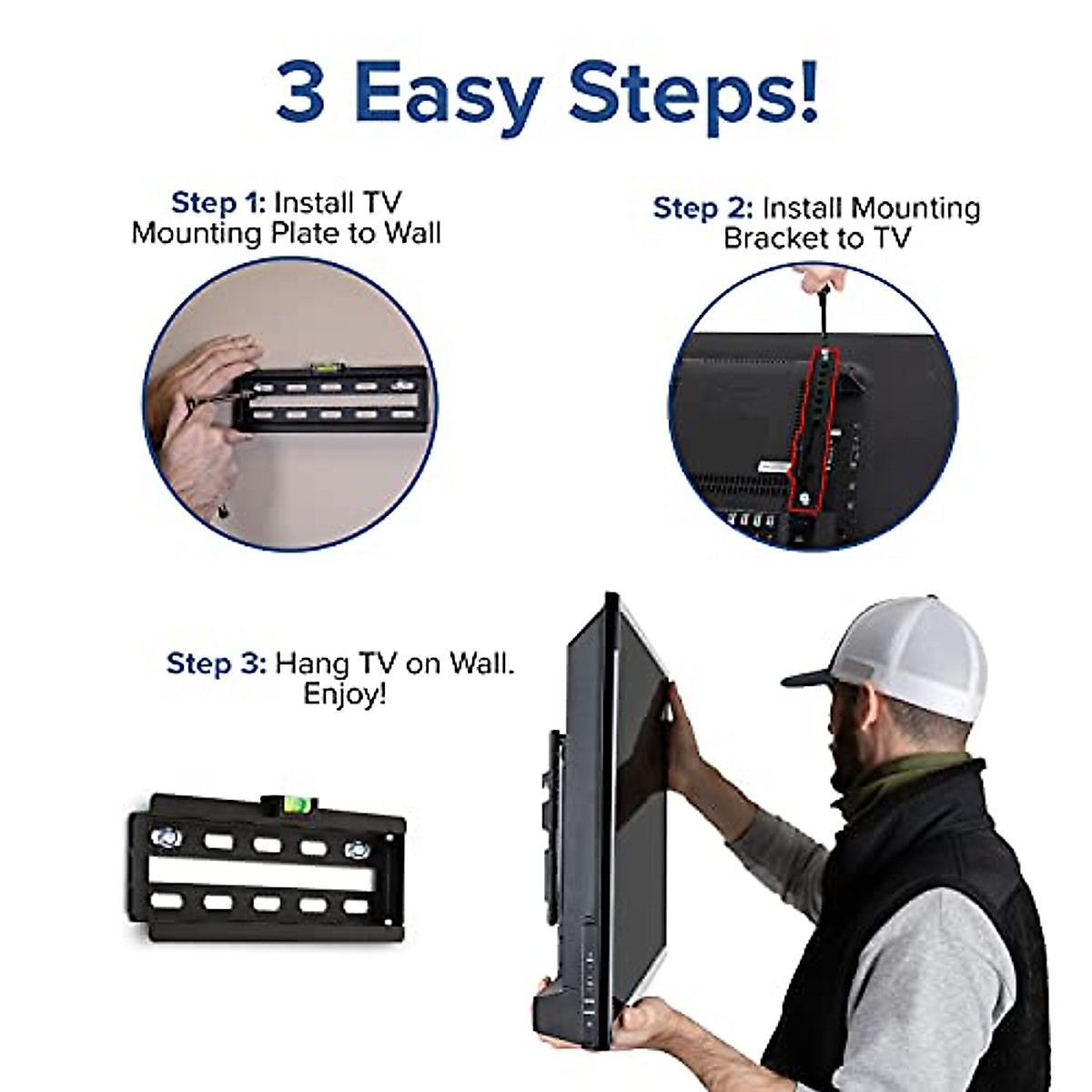 3 Easy Steps!

Step 1: Install TV Mounting Plate to Wall

Step 2: Install Mounting Bracket to TV

Step 3: Hang TV on Wall. Enjoy!