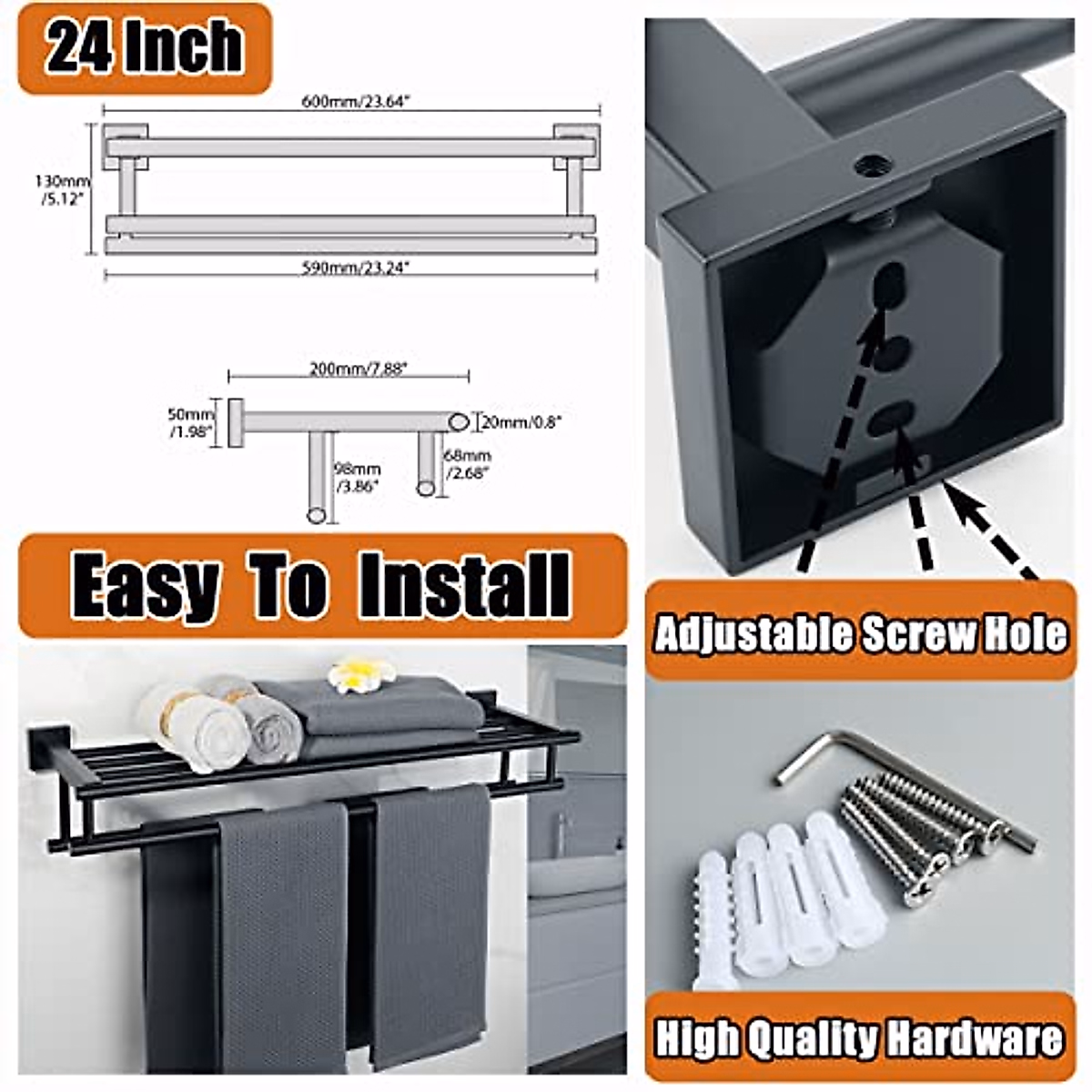 24 Inch

600mm/23.64"

130mm /5.12"

590mm/23.24"

200mm/7.88"

50mm /1.98"

20mm/0.8"

98mm /3.86"

68mm /2.68"

Easy To Install

Adjustable Screw Hole

High Quality Hardware