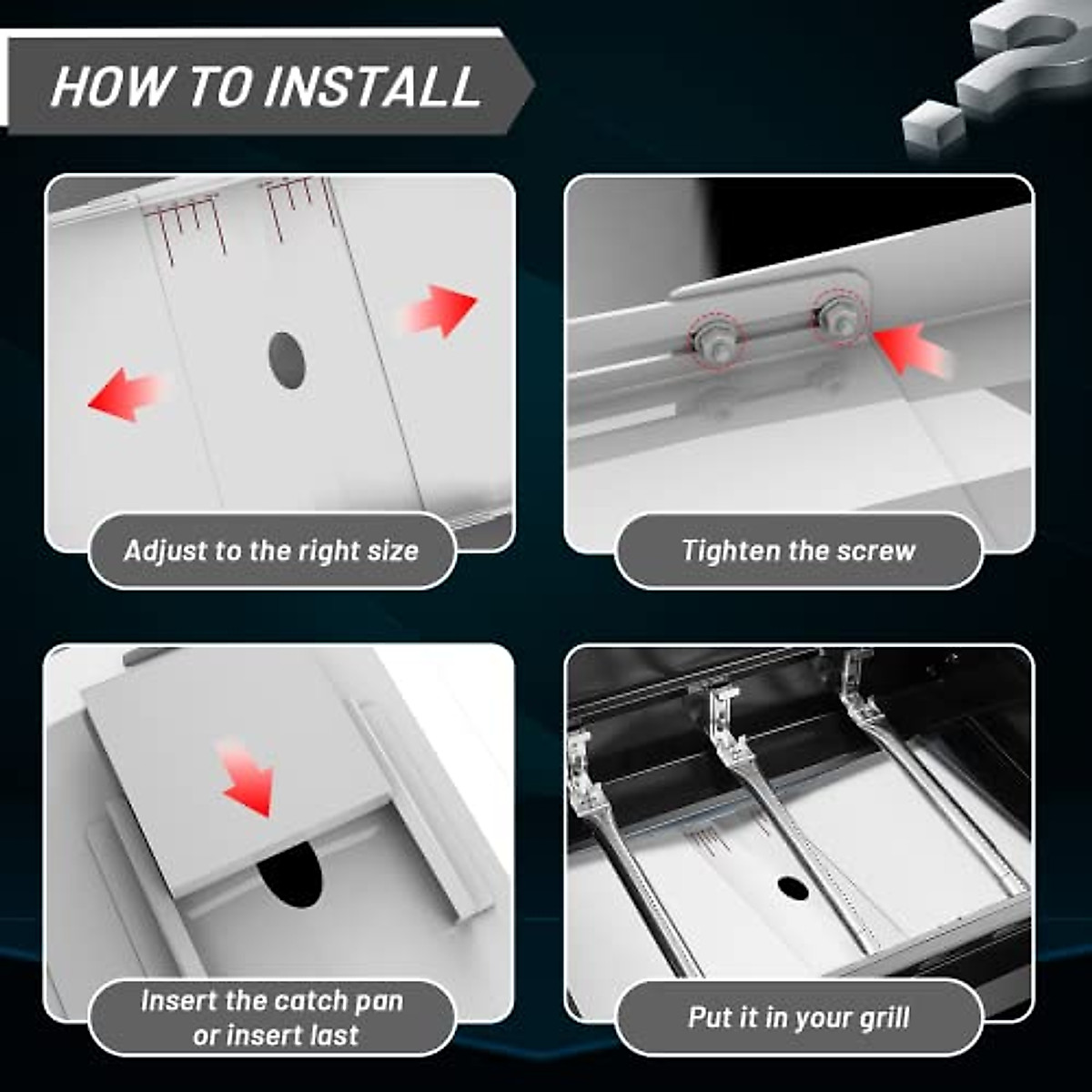 HOW TO INSTALL

Adjust to the right size

Tighten the screw

Insert the catch pan or insert last

Put it in your grill