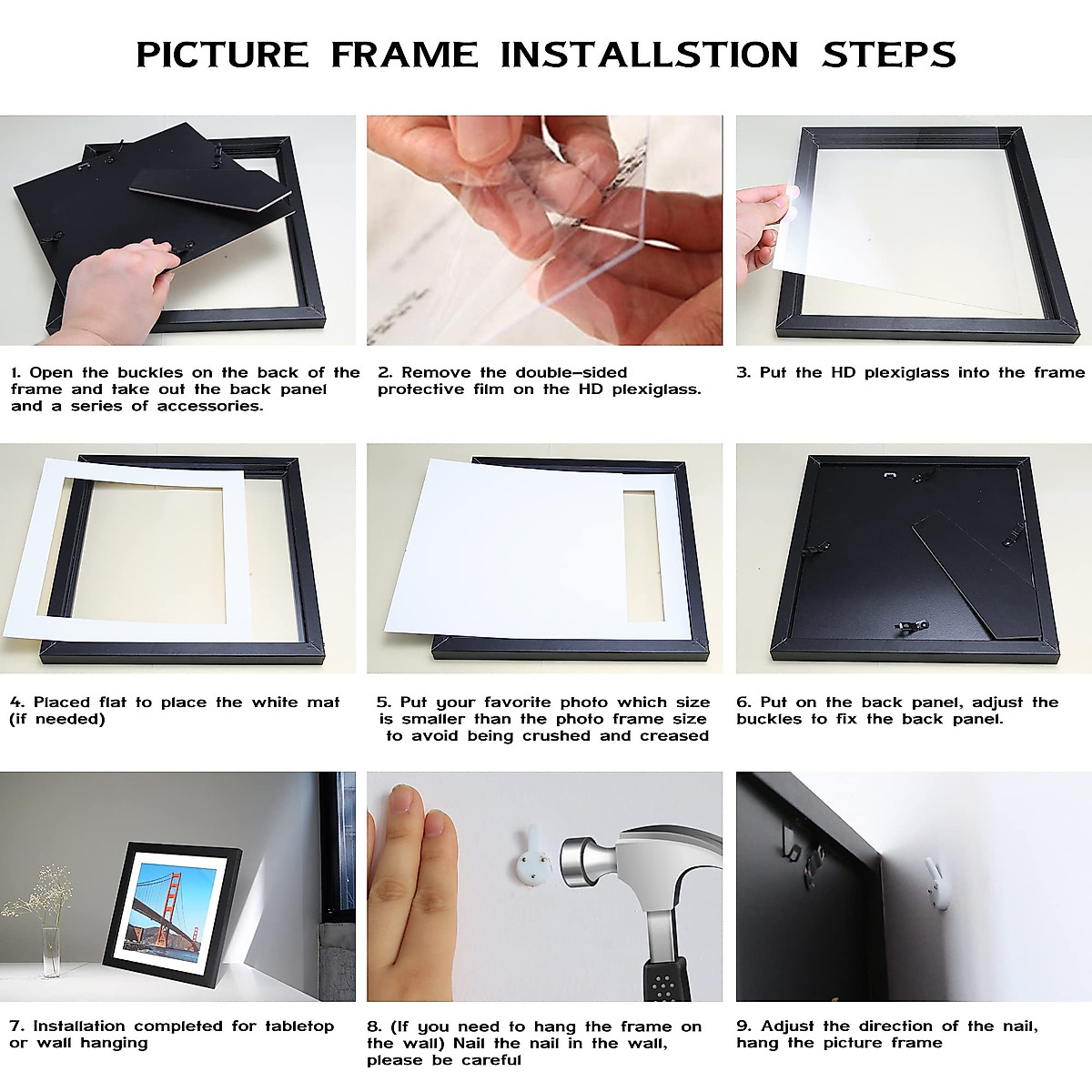 PICTURE FRAME INSTALLSTION STEPS

1. Open the buckles on the back of the frame and take out the back panel and a series of accessories.

2. Remove the double-sided protective film on the HD plexiglass.

3. Put the HD plexiglass into the frame

4. Placed flat to place the white mat (if needed)

5. Put your favorite photo which size is smaller than the photo frame size to avoid being crushed and creased

6. Put on the back panel, adjust the buckles to fix the back panel.

7. Installation completed for tabletop or wall hanging

8. (If you need to hang the frame on the wall) Nail the nail in the wall, please be careful

9. Adjust the direction of the nail, hang the picture frame