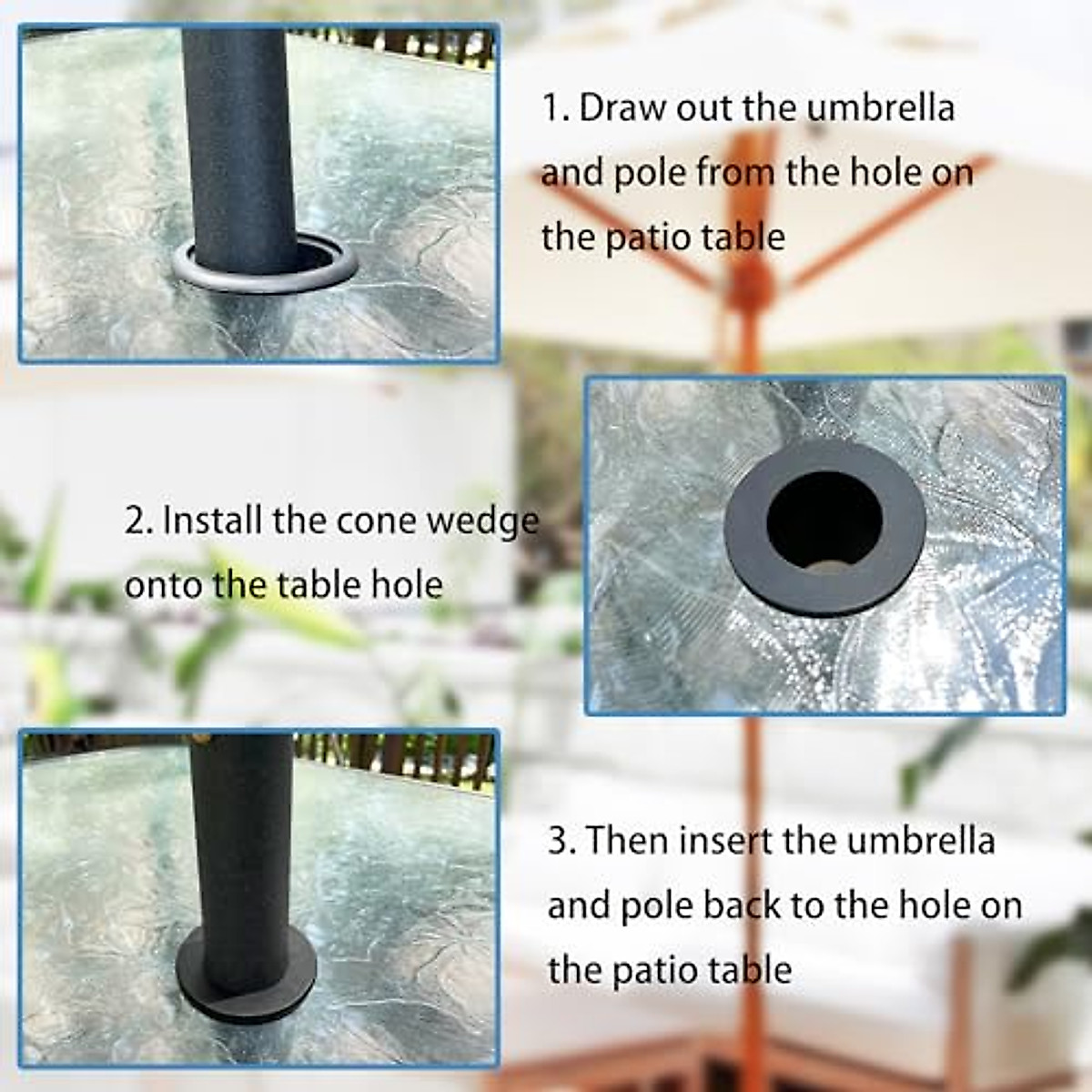 1. Draw out the umbrella and pole from the hole on the patio table

2. Install the cone wedge onto the table hole

3. Then insert the umbrella and pole back to the hole on the patio table