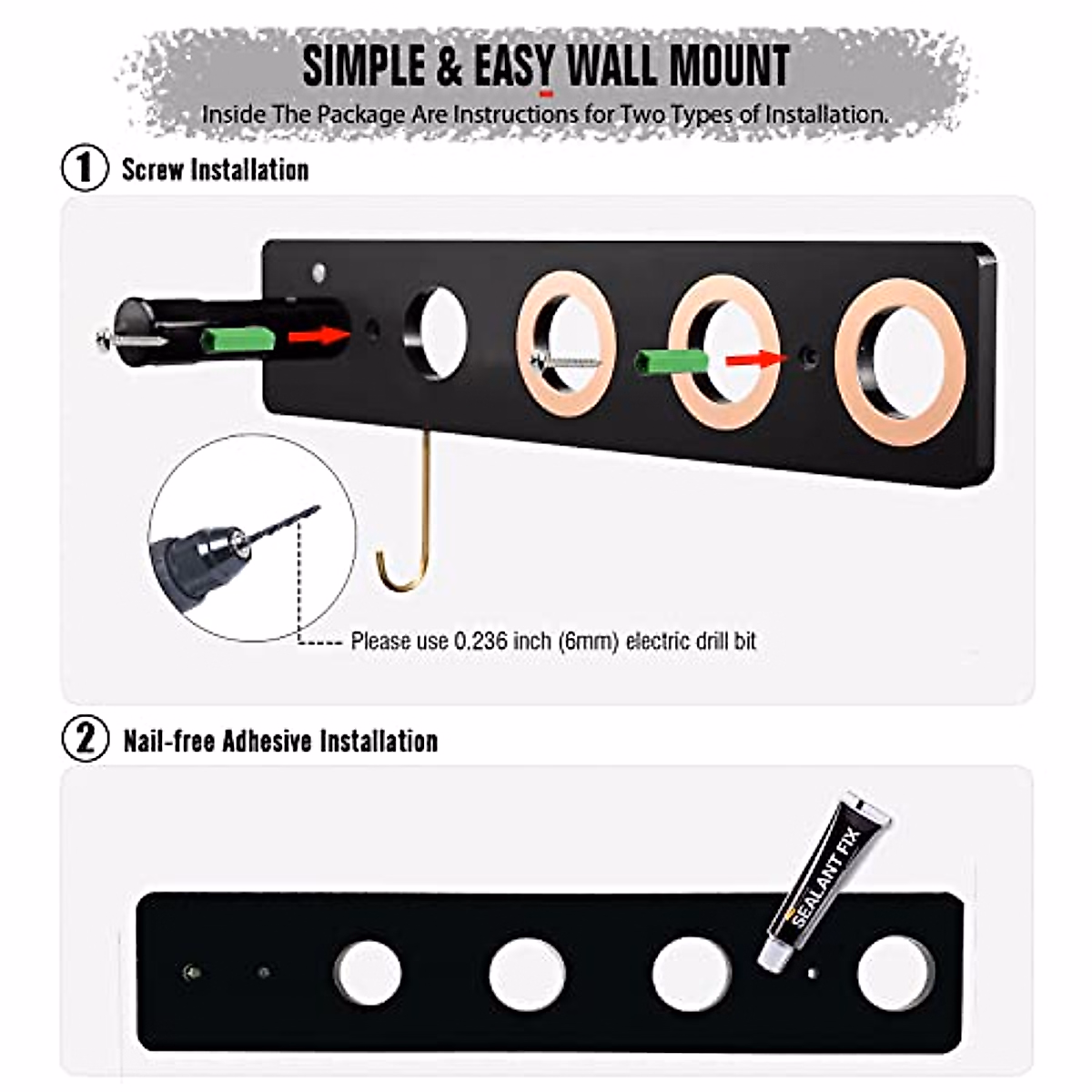 SIMPLE & EASY WALL MOUNT

Inside The Package Are Instructions for Two Types of Installation.

1 Screw Installation

Please use 0.236 inch (6mm) electric drill bit

2 Nail-free Adhesive Installation

SEALANT FIX