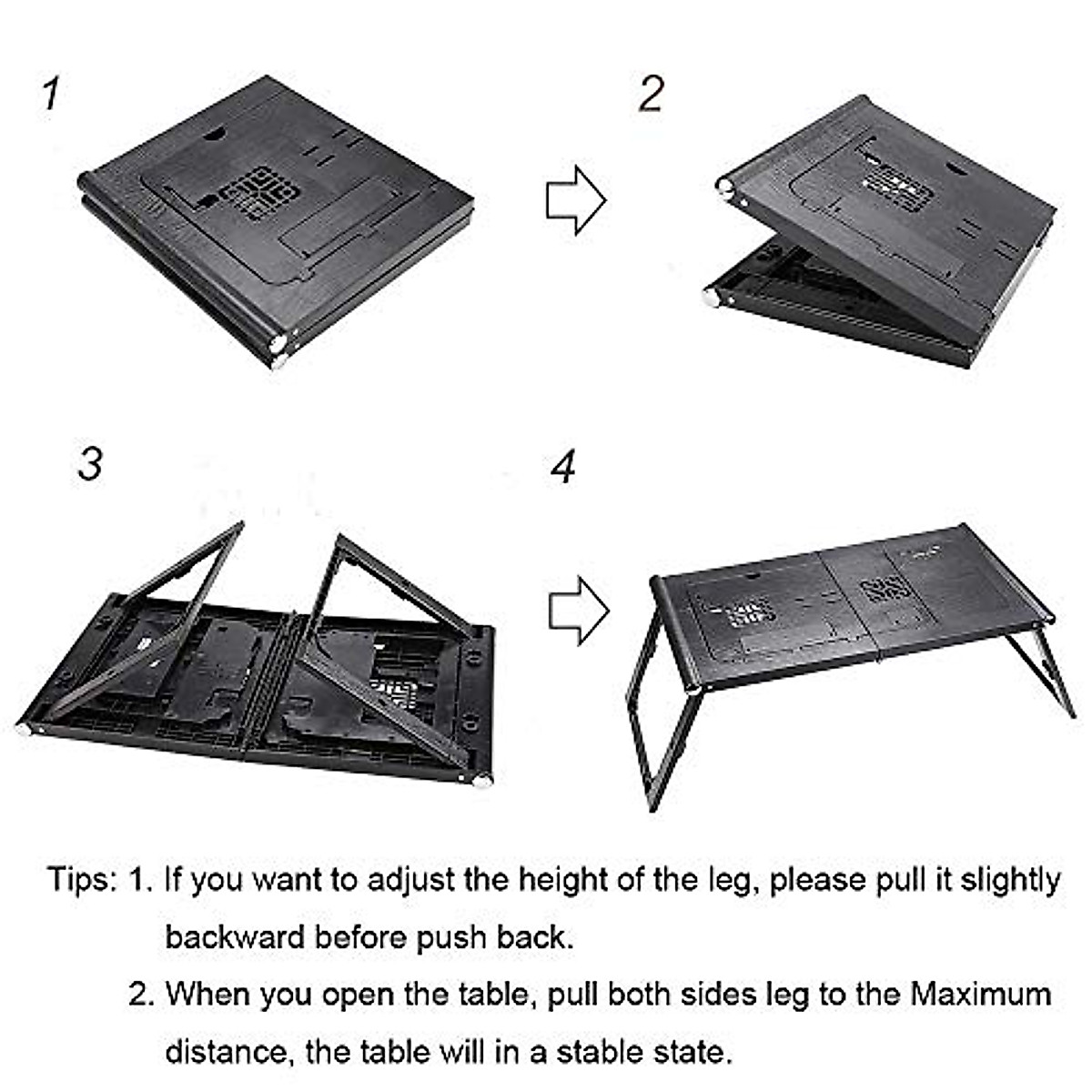 1

2

3

4

Tips: 1. If you want to adjust the height of the leg, please pull it slightly backward before push back.

2. When you open the table, pull both sides leg to the Maximum distance, the table will in a stable state.