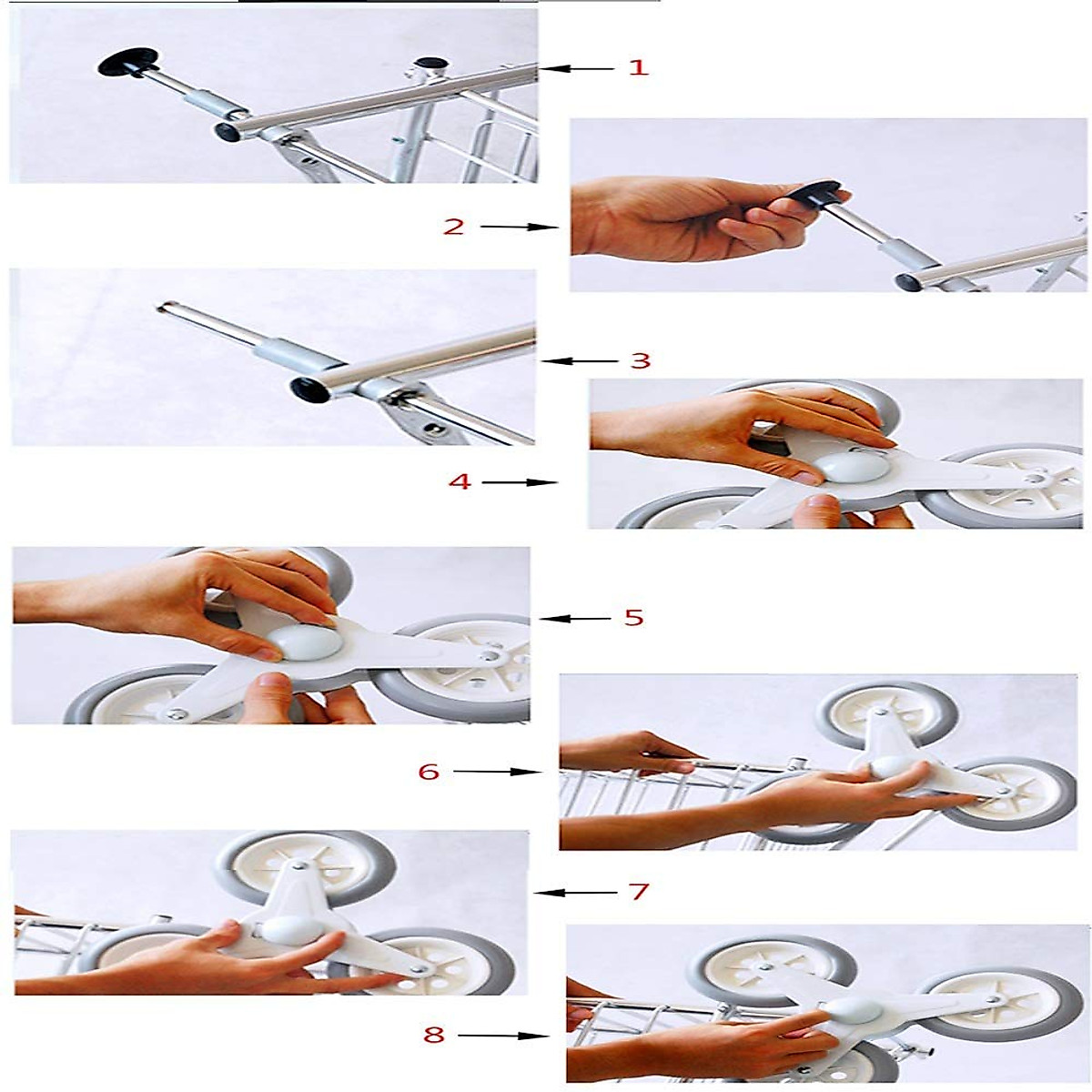 1

2

3

4

5

6

7

8