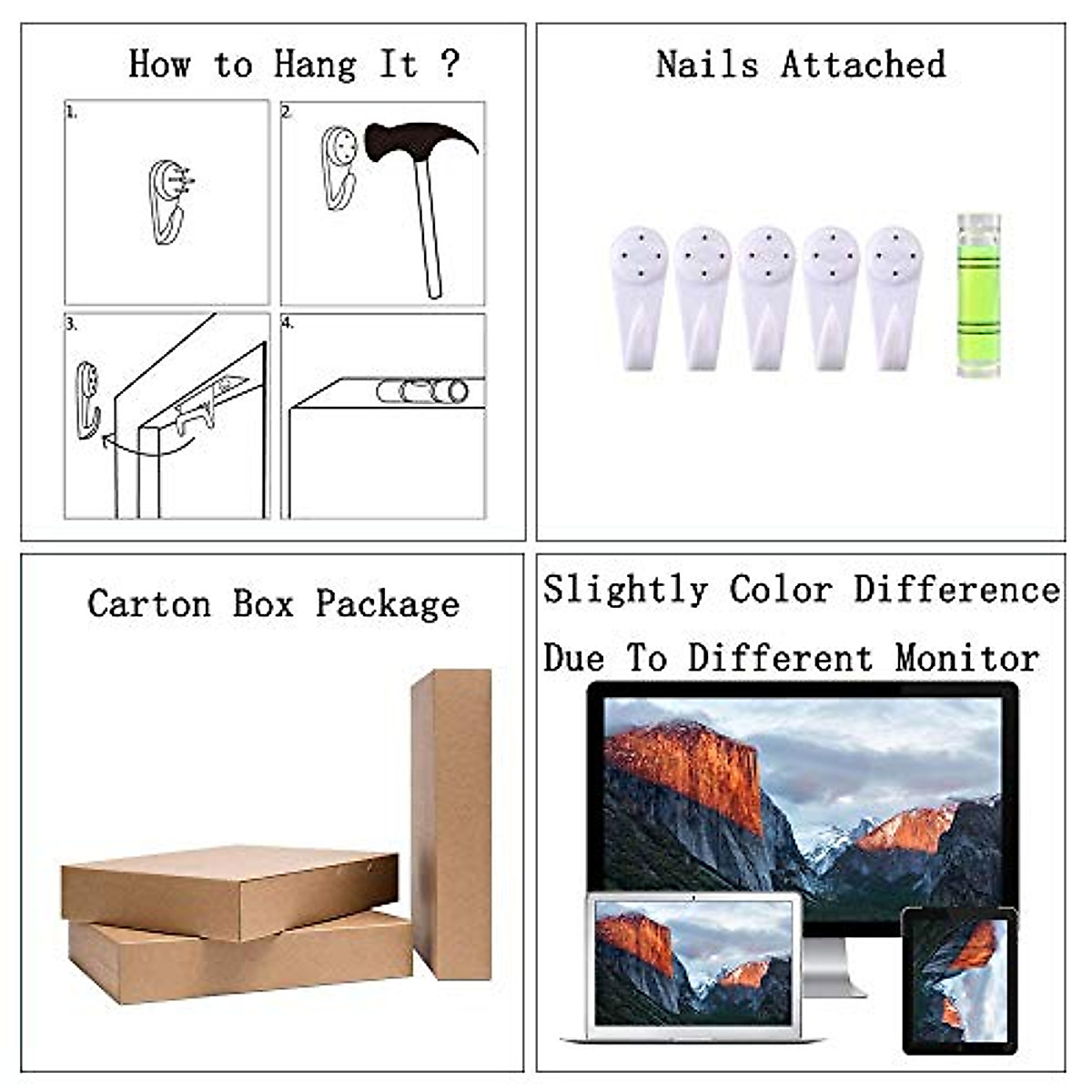 How to Hang It ?

1.

2.

3.

4.

Nails Attached

Carton Box Package

Slightly Color Difference

Due To Different Monitor