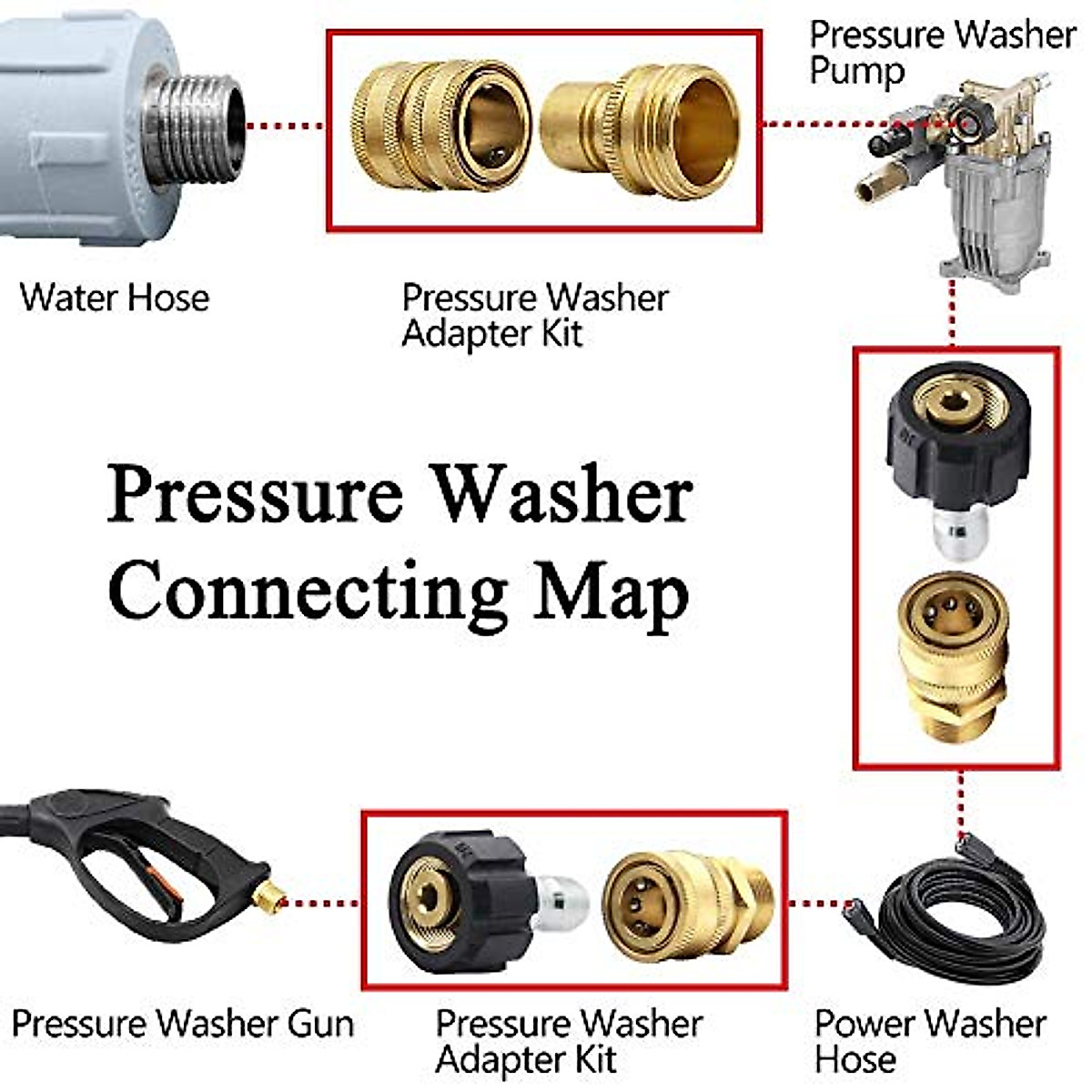 Pressure Washer Pump

Water Hose

Pressure Washer Adapter Kit

Pressure Washer Connecting Map

Pressure Washer Gun

Pressure Washer Adapter Kit

Power Washer Hose