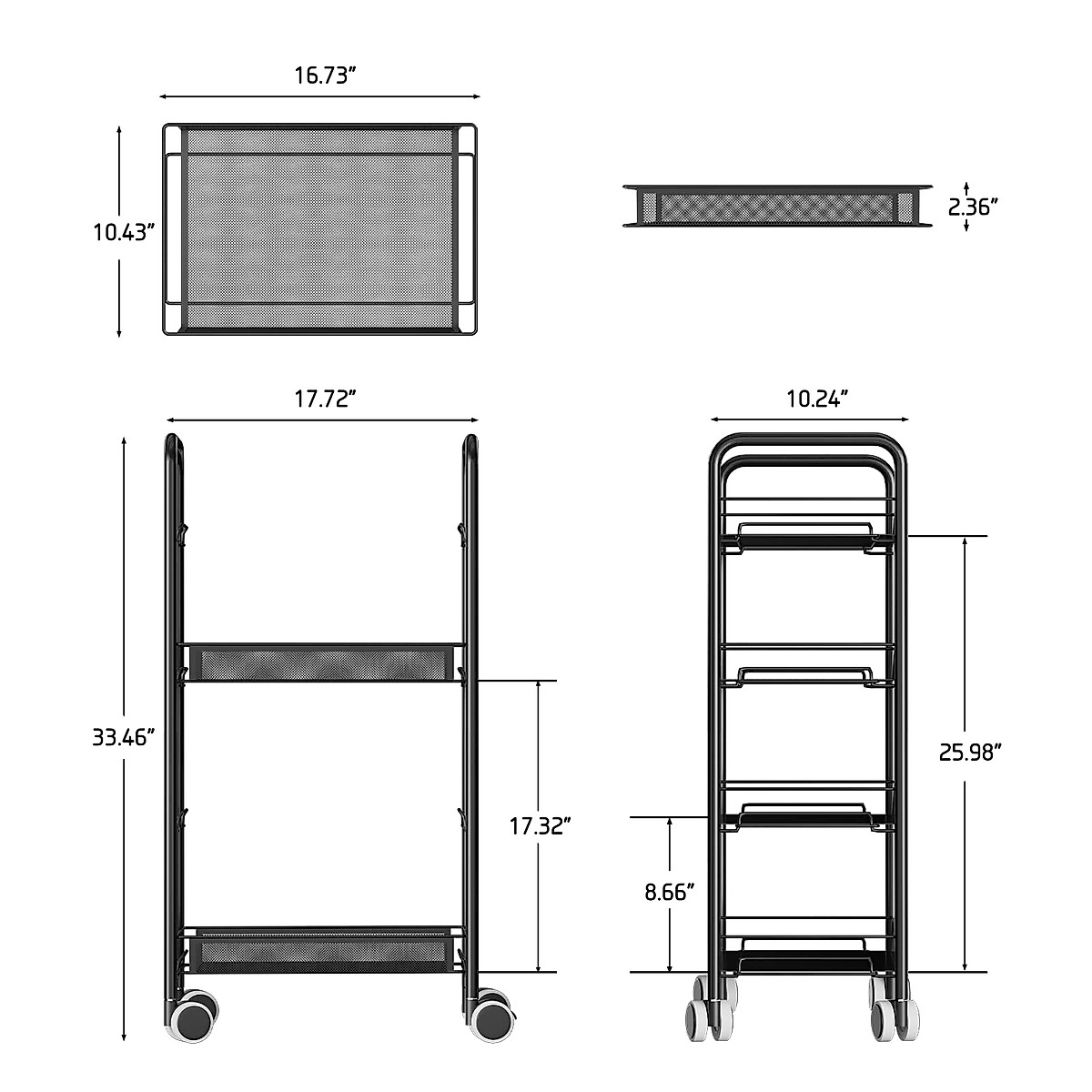 16.73"

10.43"

2.36"

17.72"

10.24"

33.46"

17.32"

25.98"

8.66"