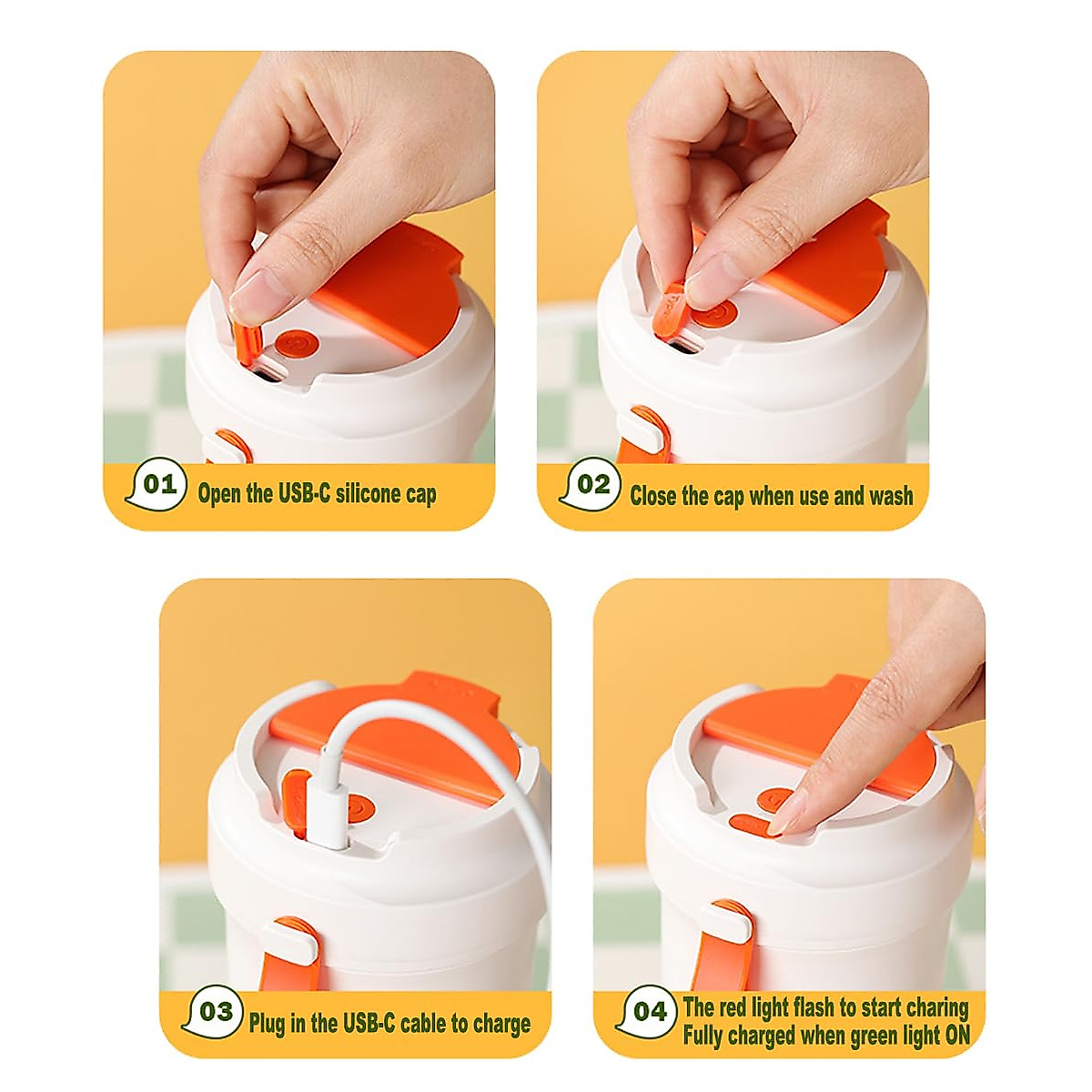 01 Open the USB-C silicone cap

02 Close the cap when use and wash

03 Plug in the USB-C cable to charge

04 The red light flash to start charing
Fully charged when green light ON