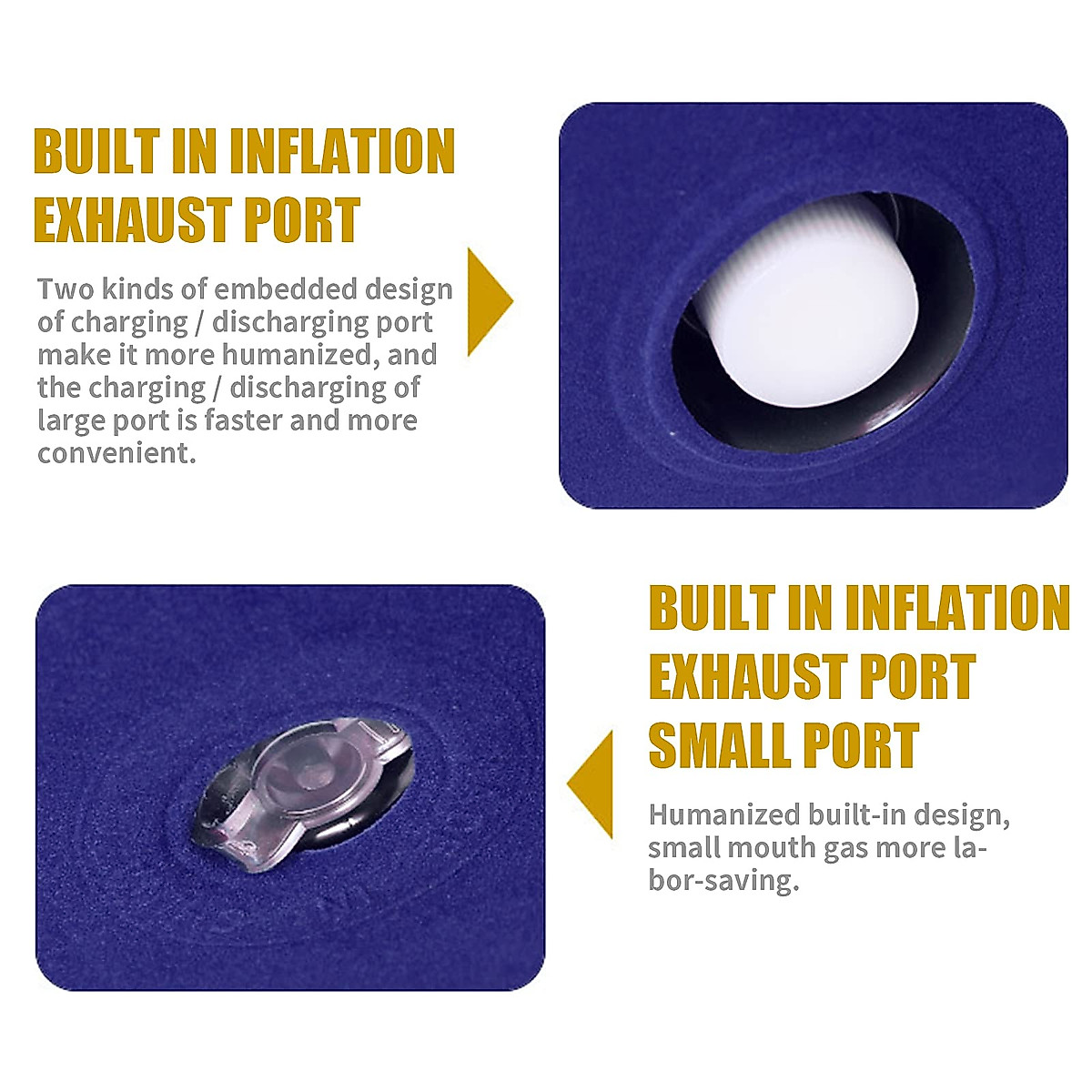 BUILT IN INFLATION EXHAUST PORT

Two kinds of embedded design of charging / discharging port make it more humanized, and the charging / discharging of large port is faster and more convenient.

BUILT IN INFLATION EXHAUST PORT SMALL PORT

Humanized built-in design, small mouth gas more labor-saving.