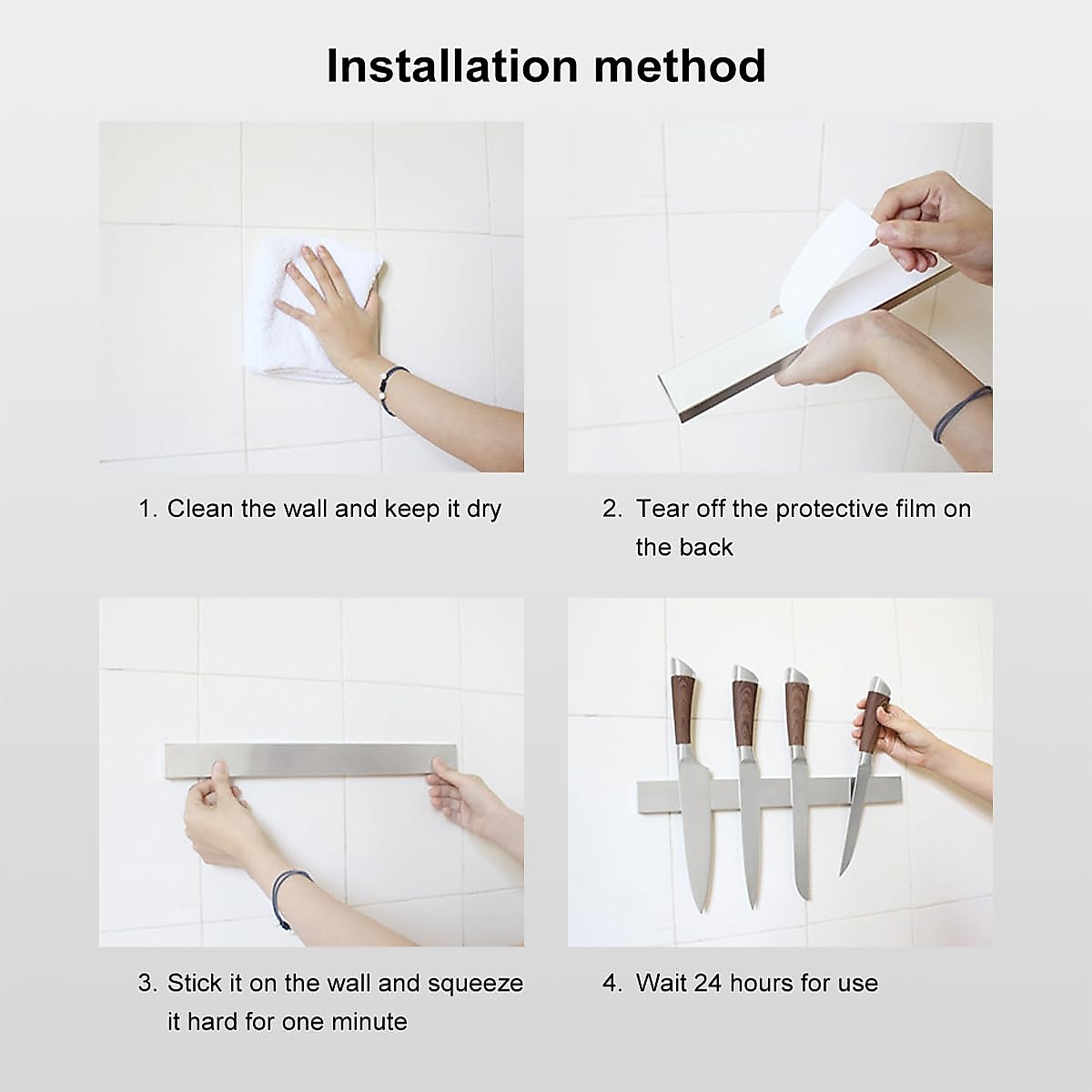 Installation method

1. Clean the wall and keep it dry

2. Tear off the protective film on the back

3. Stick it on the wall and squeeze it hard for one minute

4. Wait 24 hours for use