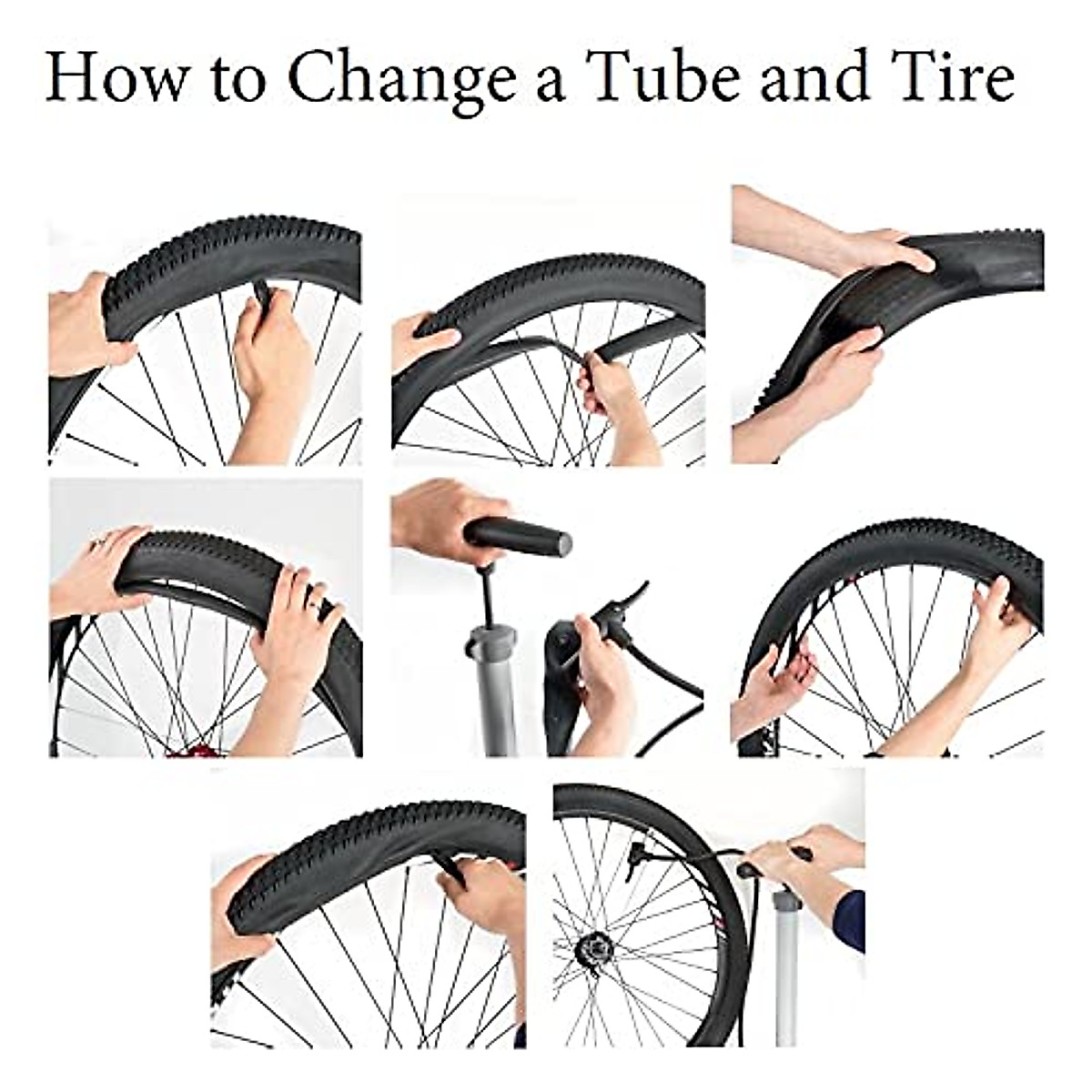 How to Change a Tube and Tire