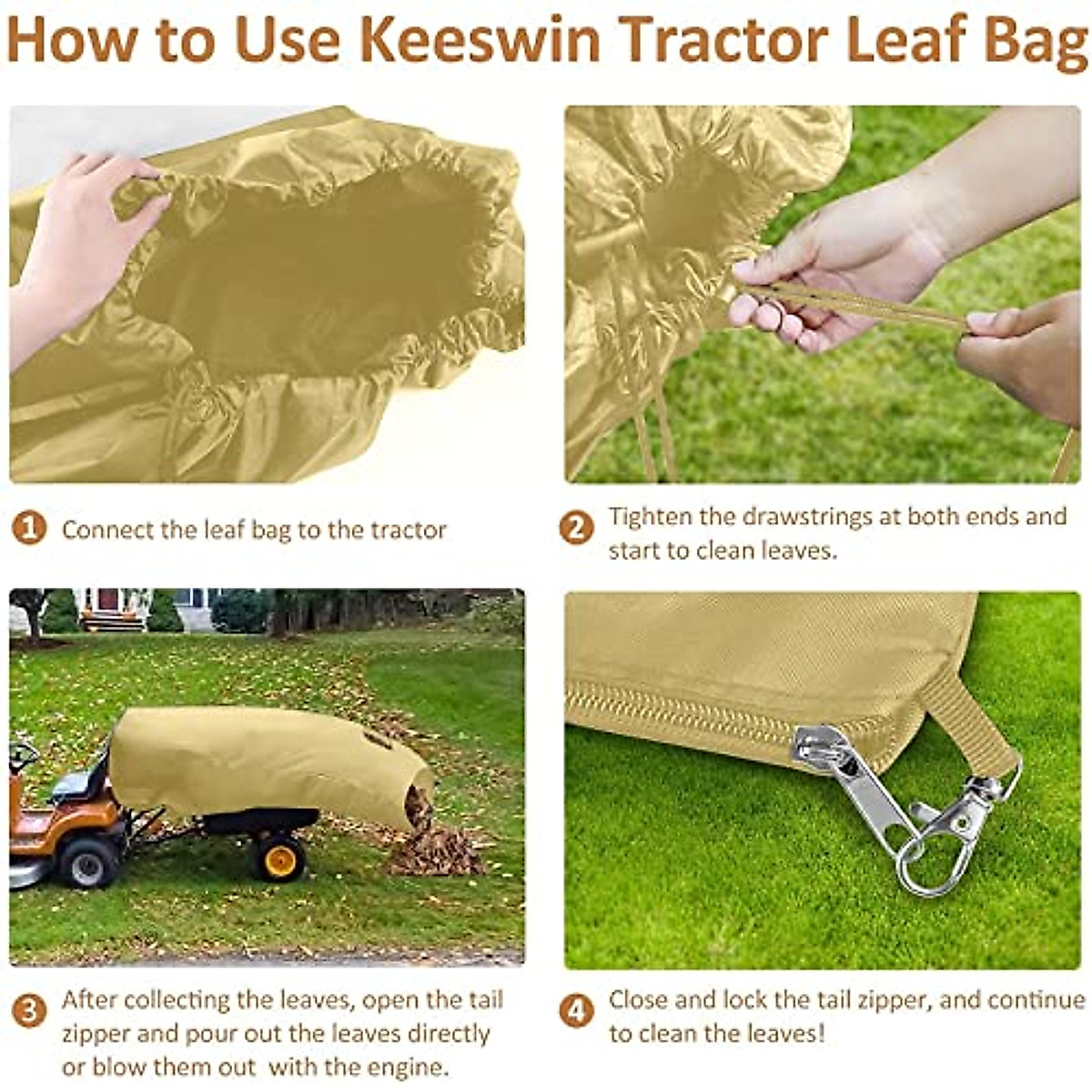 How to Use Keeswin Tractor Leaf Bag

1 Connect the leaf bag to the tractor

2 Tighten the drawstrings at both ends and start to clean leaves.

3 After collecting the leaves, open the tail zipper and pour out the leaves directly or blow them out with the engine.

4 Close and lock the tail zipper, and continue to clean the leaves!