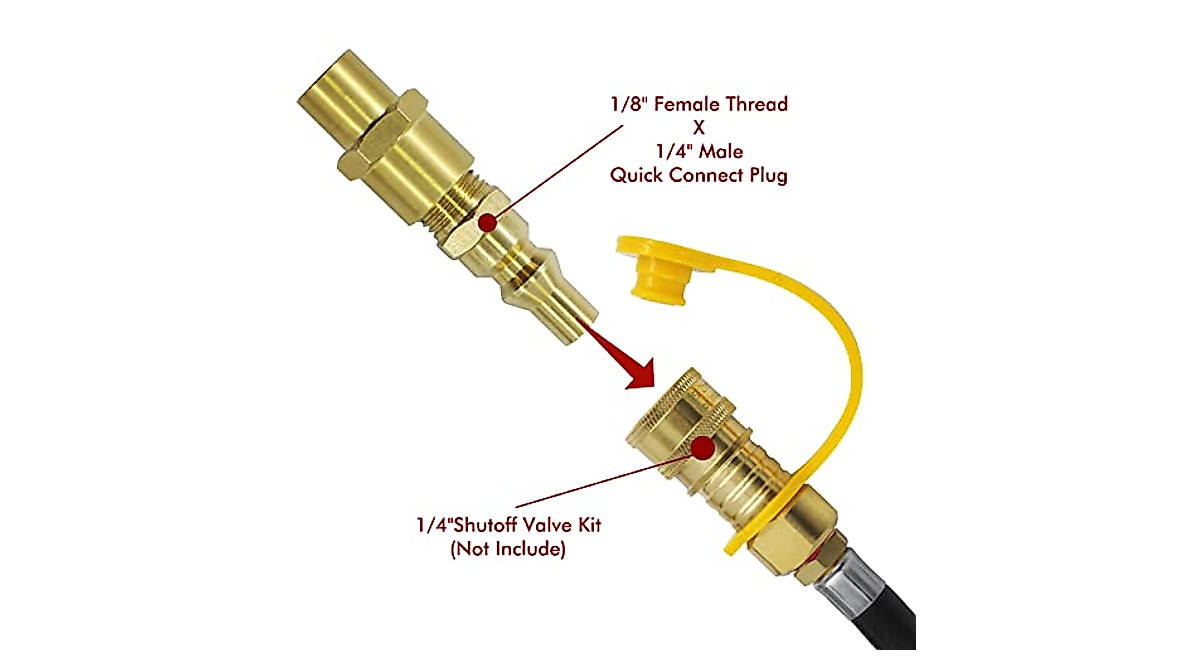 1/8" Female Thread
X
1/4" Male
Quick Connect Plug

1/4"Shutoff Valve Kit
(Not Include)