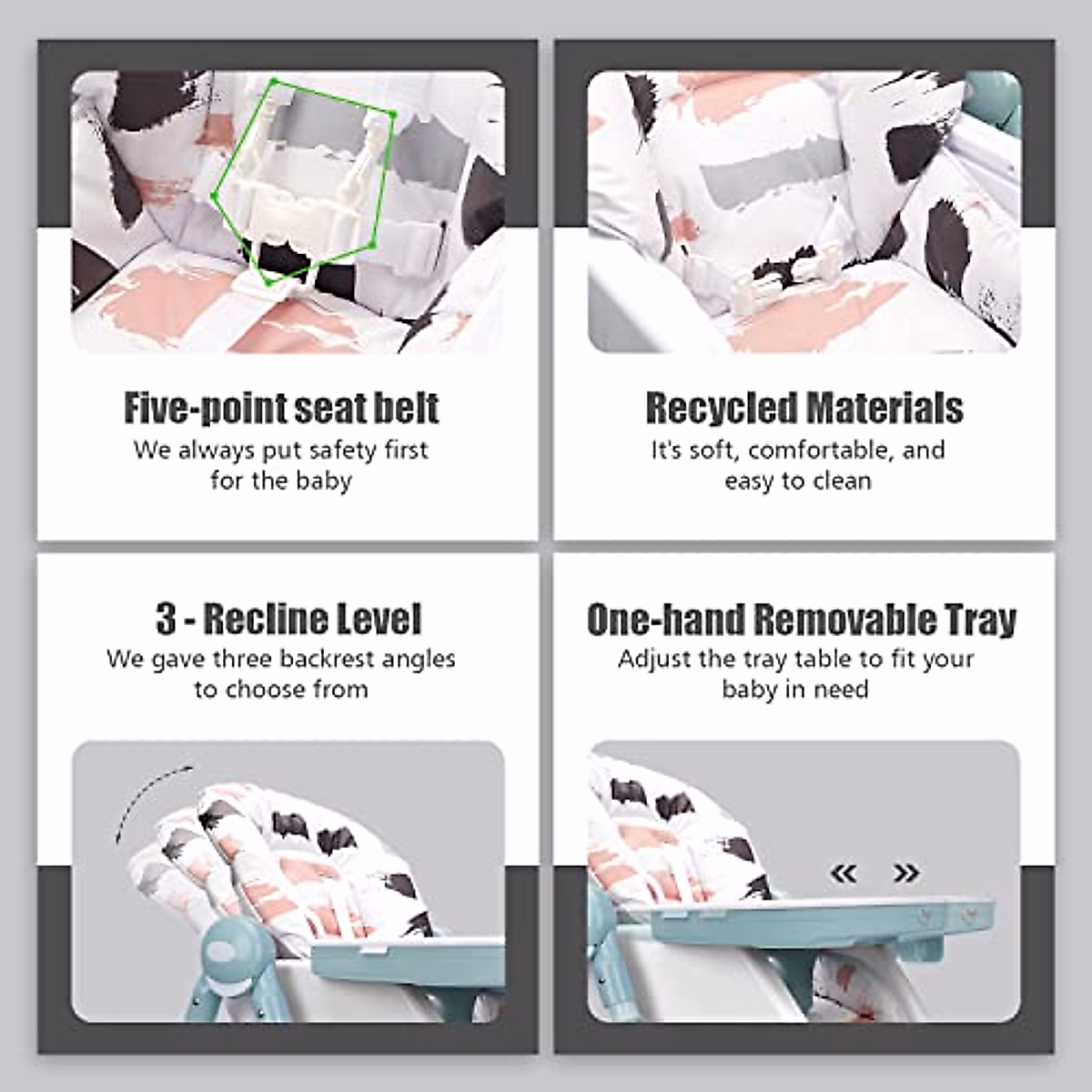 Five-point seat belt
We always put safety first for the baby

Recycled Materials
It's soft, comfortable, and easy to clean

3 - Recline Level
We gave three backrest angles to choose from

One-hand Removable Tray
Adjust the tray table to fit your baby in need

« »