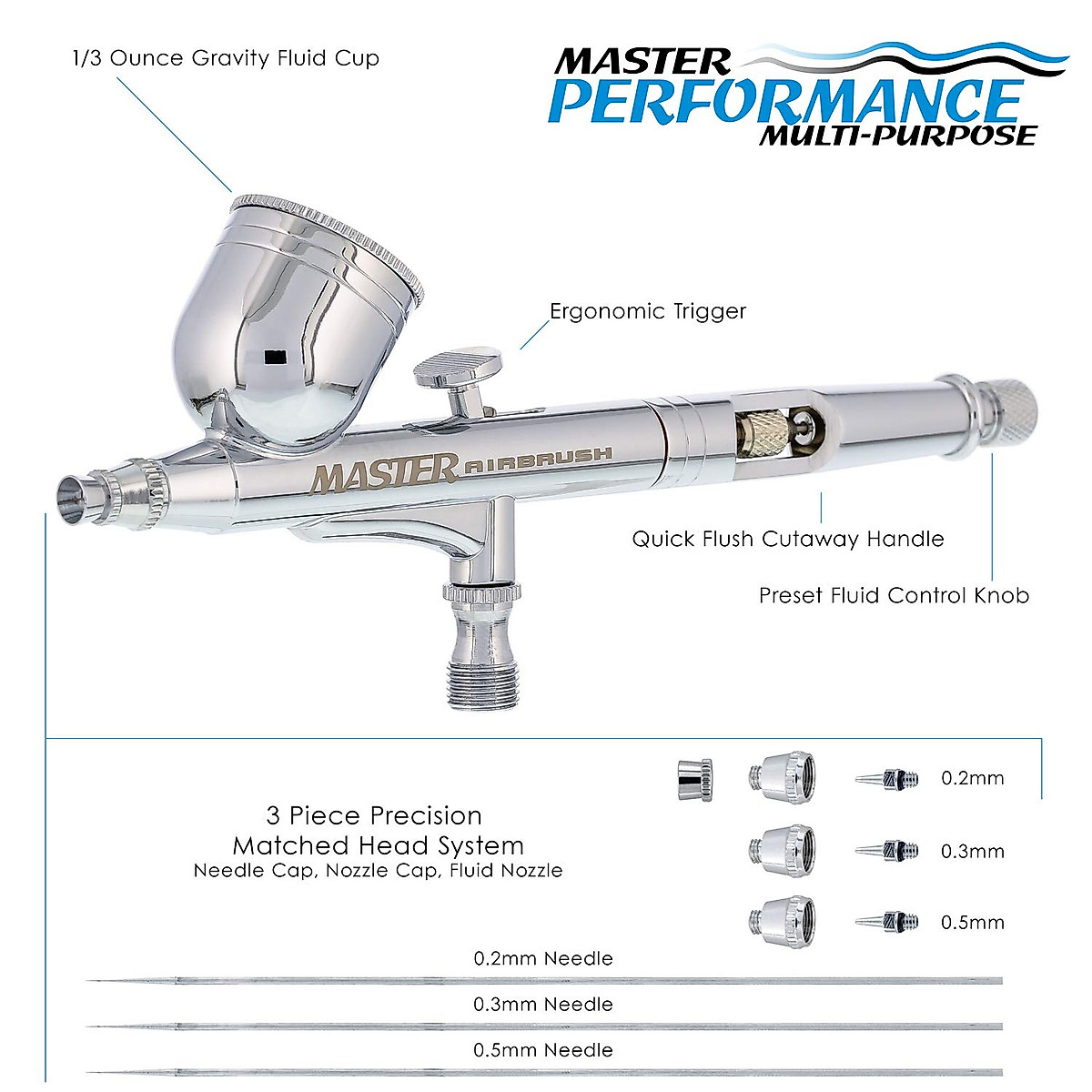 1/3 Ounce Gravity Fluid Cup

MASTER
PERFORMANCE
MULTI-PURPOSE

Ergonomic Trigger

MASTER AIRBRUSH

Quick Flush Cutaway Handle

Preset Fluid Control Knob

3 Piece Precision
Matched Head System
Needle Cap, Nozzle Cap, Fluid Nozzle

0.2mm

0.3mm

0.5mm

0.2mm Needle

0.3mm Needle

0.5mm Needle