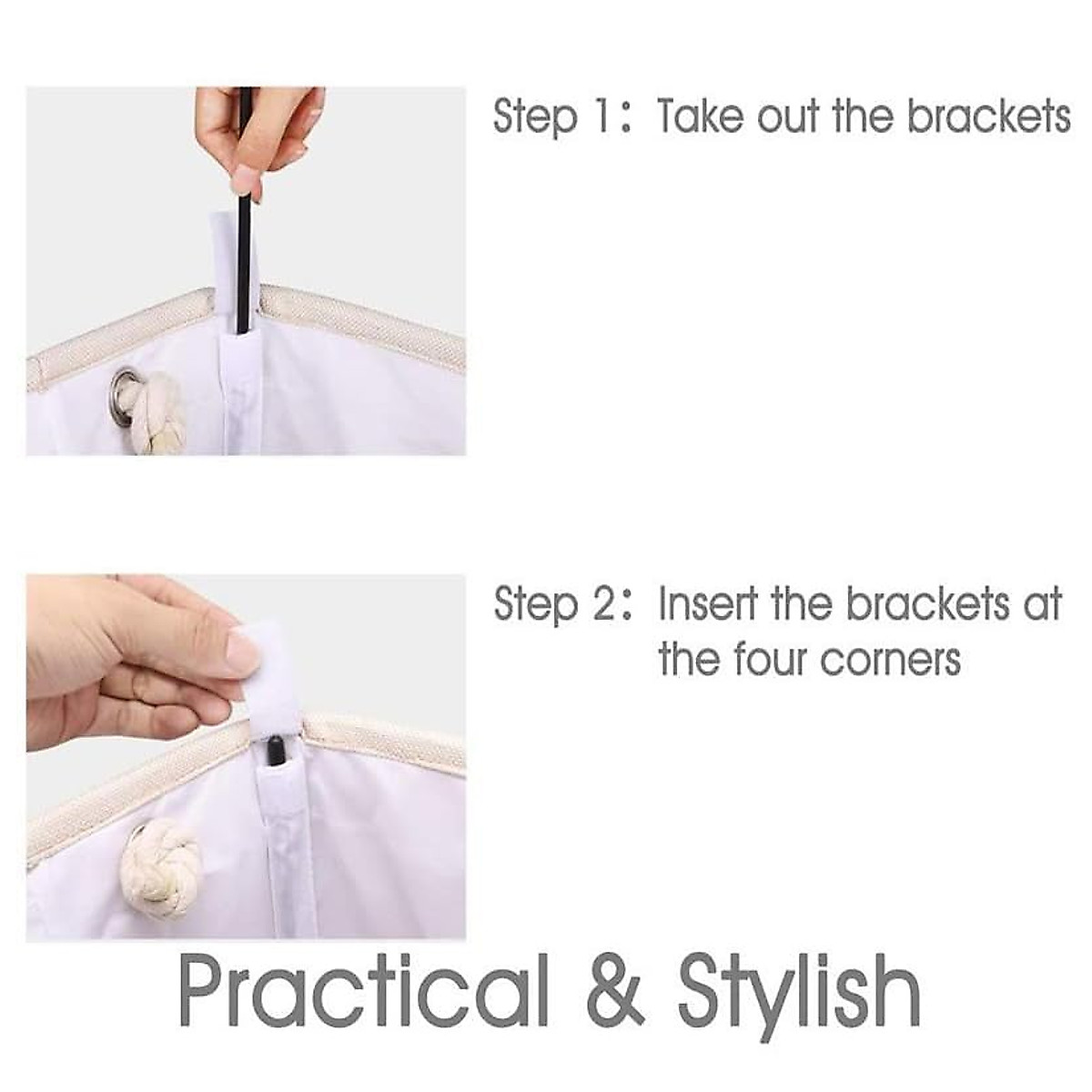 Step 1: Take out the brackets

Step 2: Insert the brackets at the four corners

Practical & Stylish