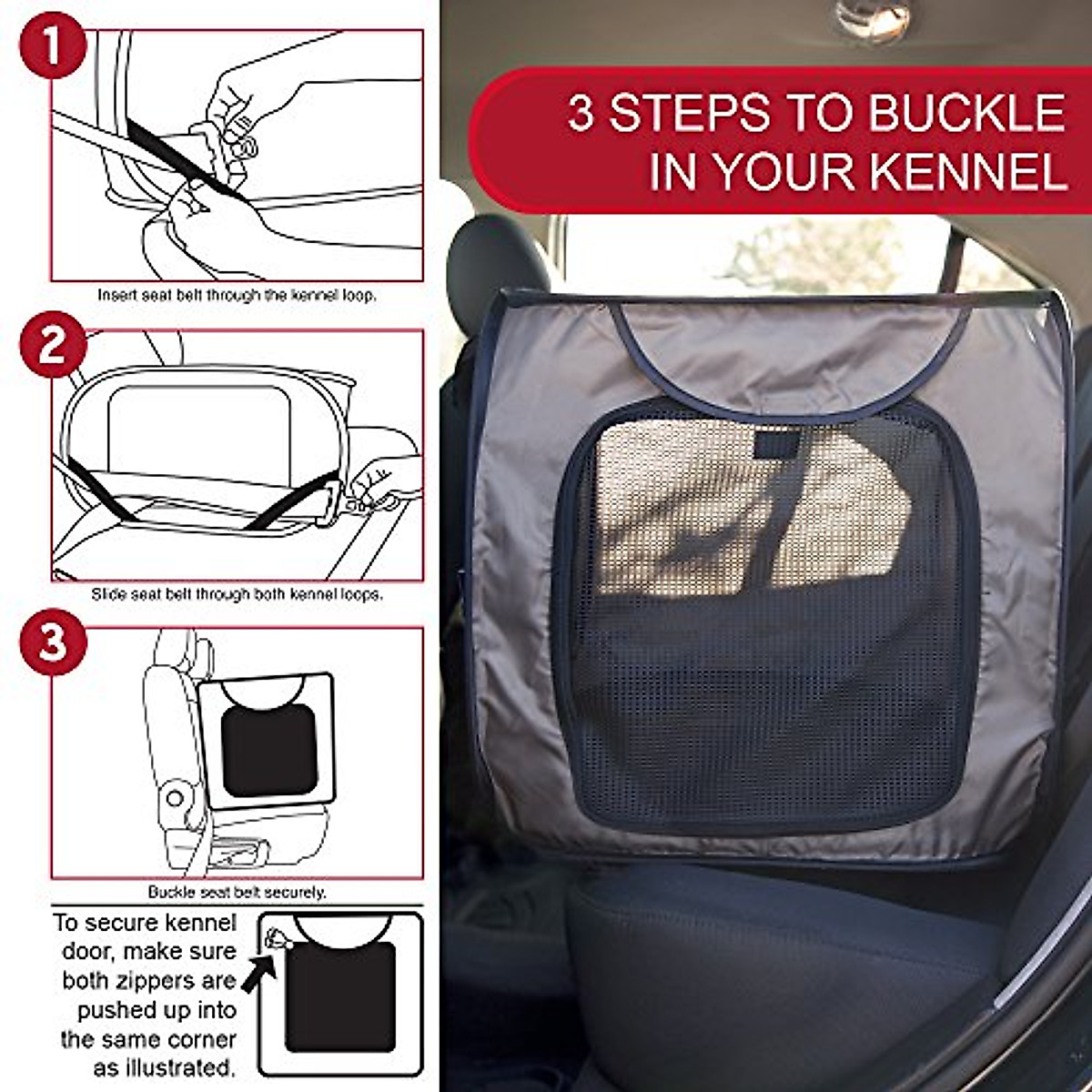 1

Insert seat belt through the kennel loop.

2

Slide seat belt through both kennel loops.

3

Buckle seat belt securely.

To secure kennel door, make sure both zippers are pushed up into the same corner as illustrated.

3 STEPS TO BUCKLE IN YOUR KENNEL