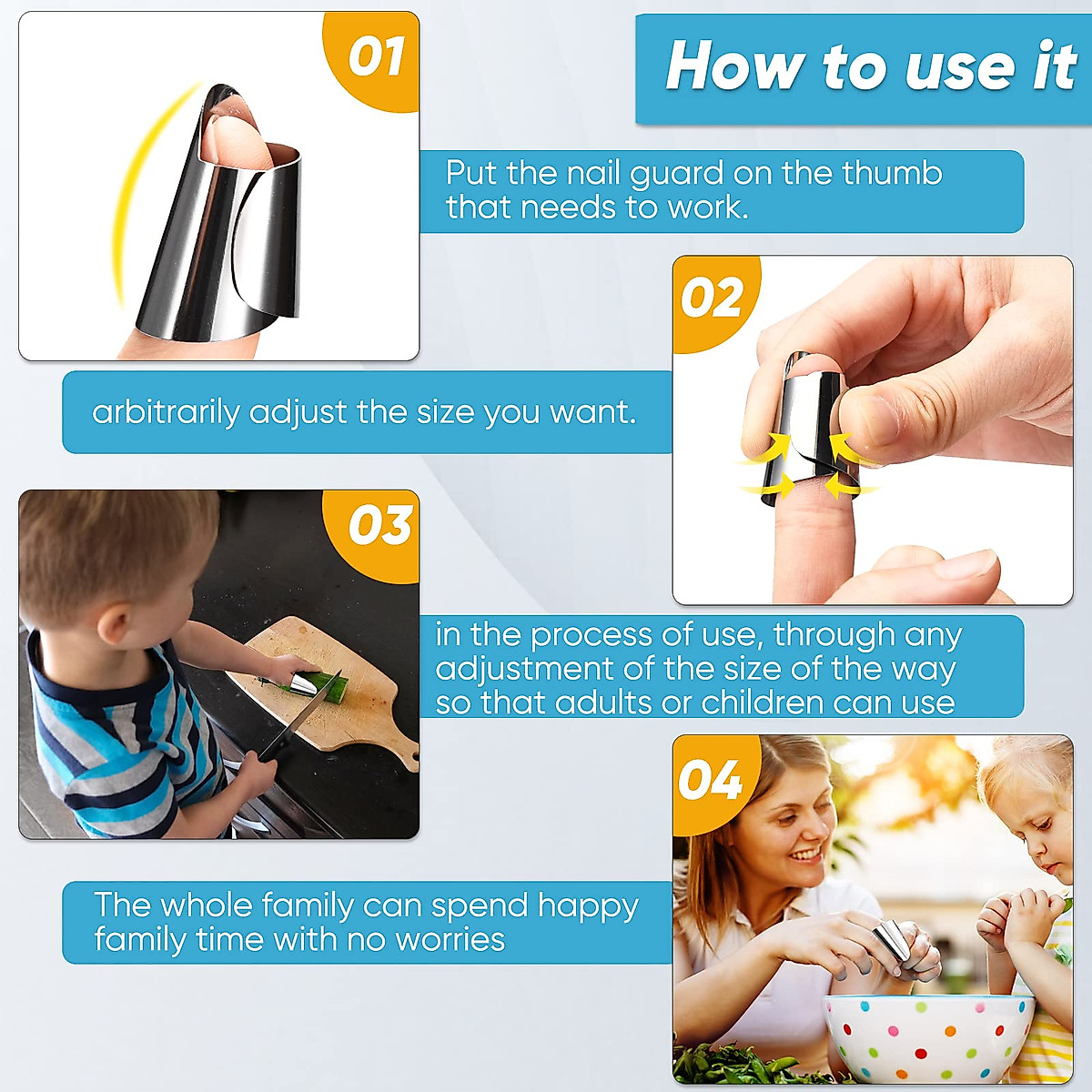 How to use it

01

Put the nail guard on the thumb that needs to work.

02

arbitrarily adjust the size you want.

03

in the process of use, through any adjustment of the size of the way so that adults or children can use

04

The whole family can spend happy family time with no worries