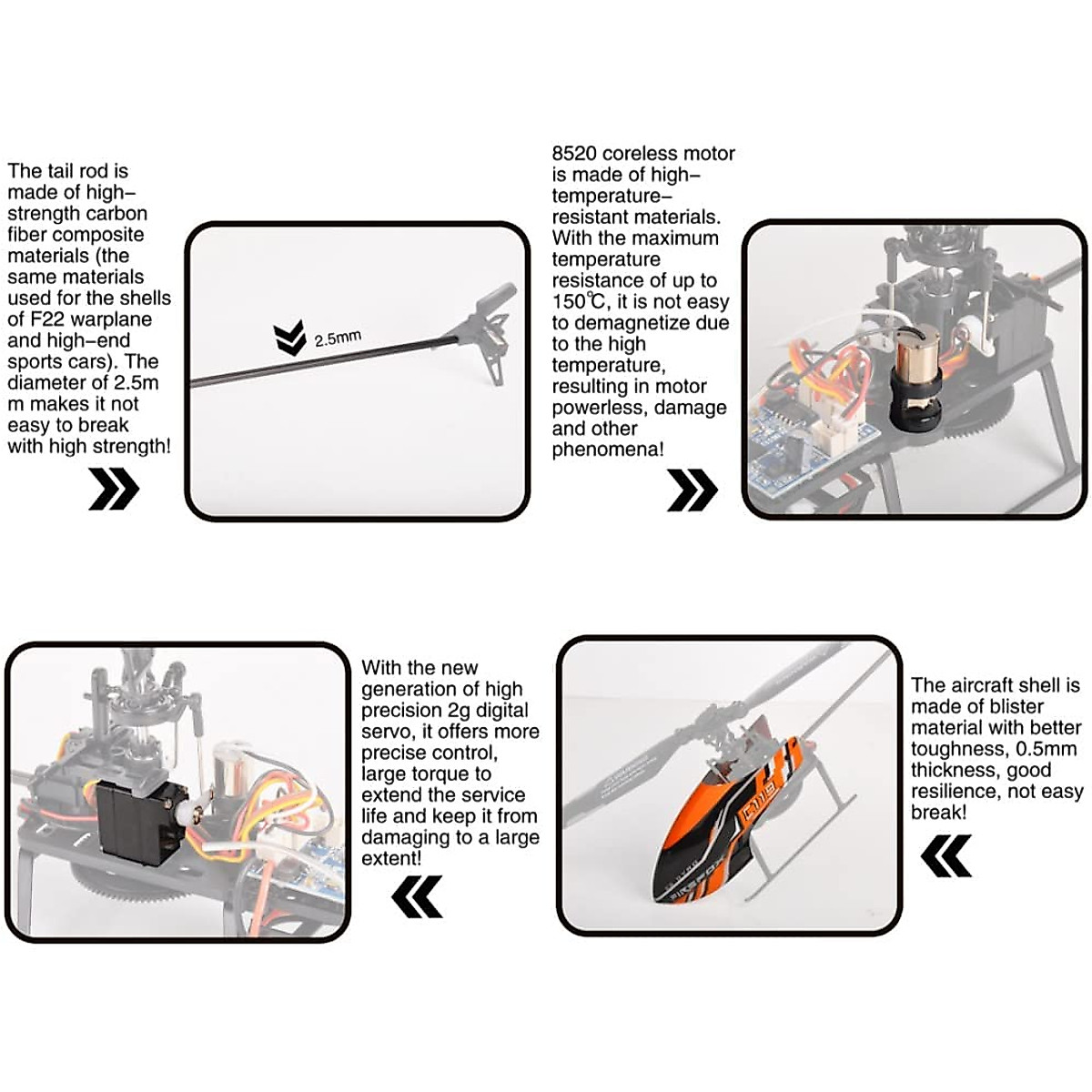 The tail rod is made of high-strength carbon fiber composite materials (the same materials used for the shells of F22 warplane and high-end sports cars). The diameter of 2.5m m makes it not easy to break with high strength!

2.5mm

8520 coreless motor is made of high-temperature-resistant materials. With the maximum temperature resistance of up to 150℃, it is not easy to demagnetize due to the high temperature, resulting in motor powerless, damage and other phenomena!

With the new generation of high precision 2g digital servo, it offers more precise control, large torque to extend the service life and keep it from damaging to a large extent!

The aircraft shell is made of blister material with better toughness, 0.5mm thickness, good resilience, not easy break!