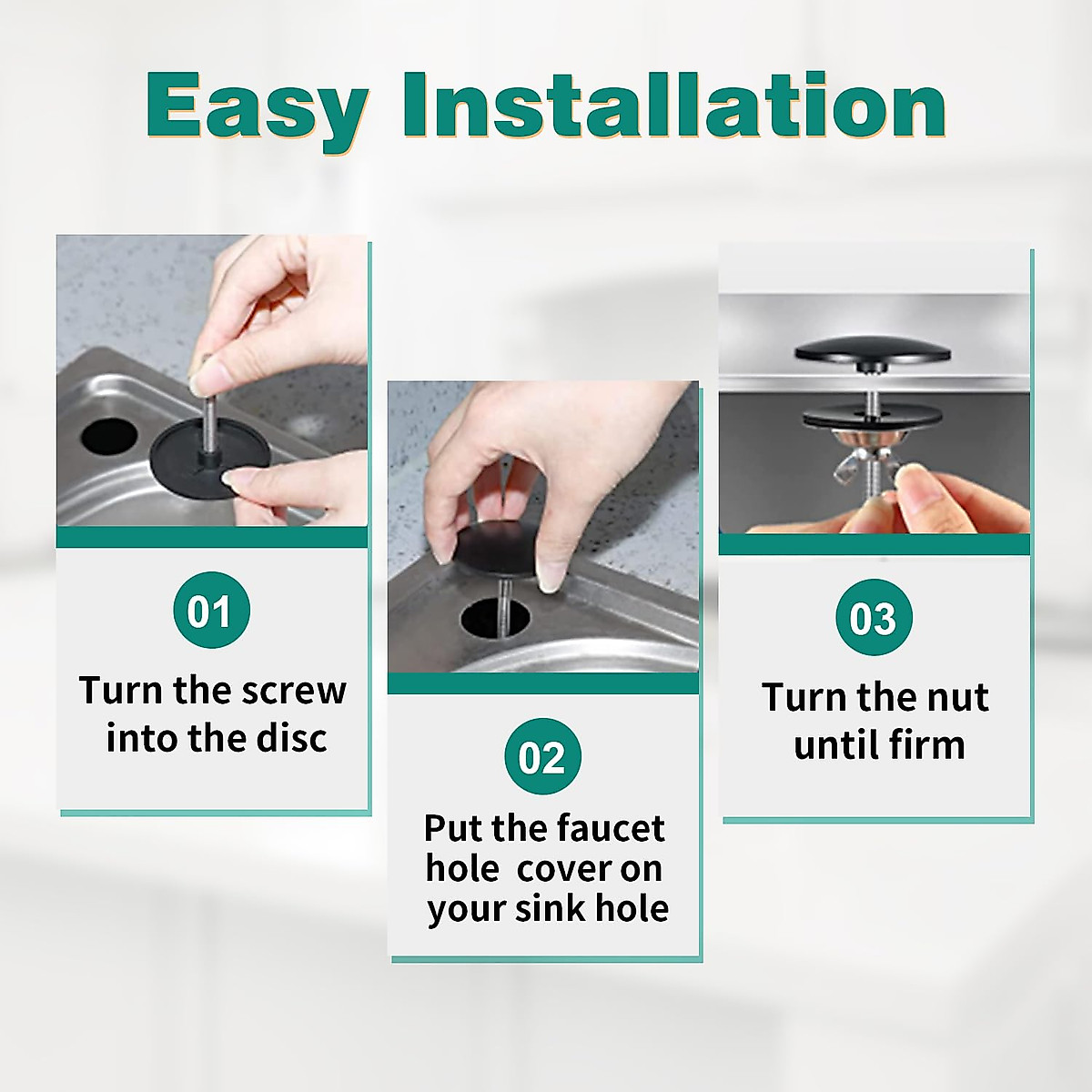 Easy Installation

01

Turn the screw into the disc

02

Put the faucet hole cover on your sink hole

03

Turn the nut until firm